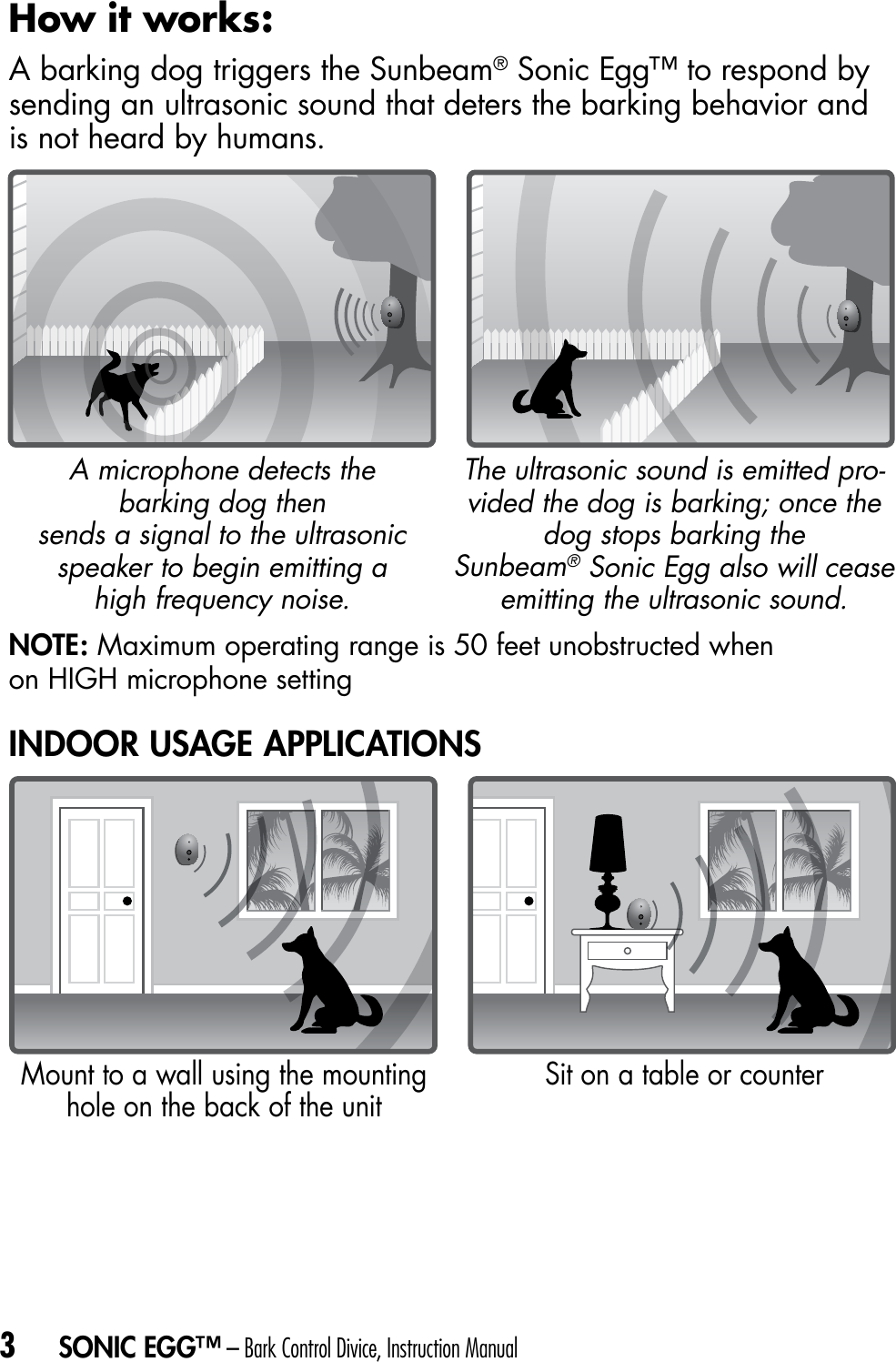 How it works:

A barking dog triggers the Sunbeam® Sonic Egg™ to respond by sending an ultrasonic sound that deters the barking behavior and is not heard by humans.

A microphone detects the barking dog then sends a signal to the ultrasonic speaker to begin emitting a high frequency noise.

The ultrasonic sound is emitted provided the dog is barking; once the dog stops barking the Sunbeam® Sonic Egg also will cease emitting the ultrasonic sound.

NOTE: Maximum operating range is 50 feet unobstructed when on HIGH microphone setting

INDOOR USAGE APPLICATIONS

Mount to a wall using the mounting hole on the back of the unit

Sit on a table or counter

3 SONIC EGG™ – Bark Control Divice, Instruction Manual