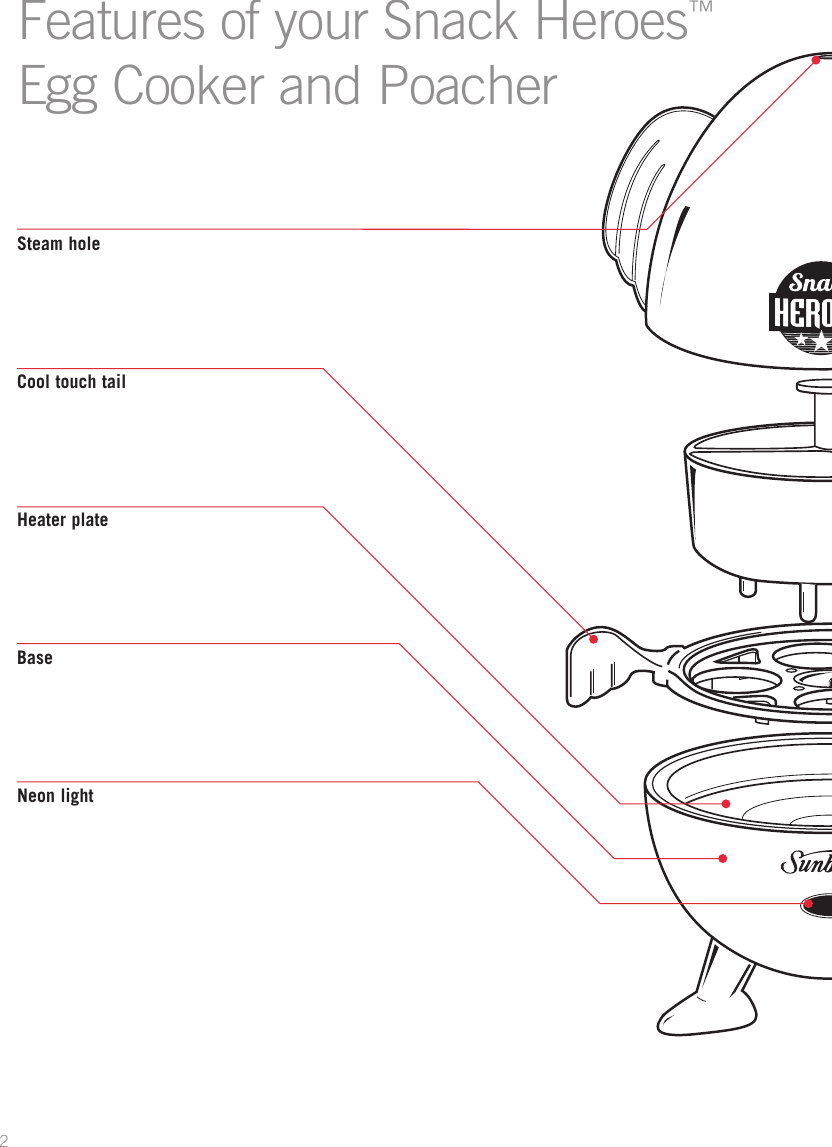 Features of your Snack Heroes™ Egg Cooker and Poacher

Steam hole

Cool touch tail

Heater plate

Base

Neon light

Sna

HERO

Sunb

2