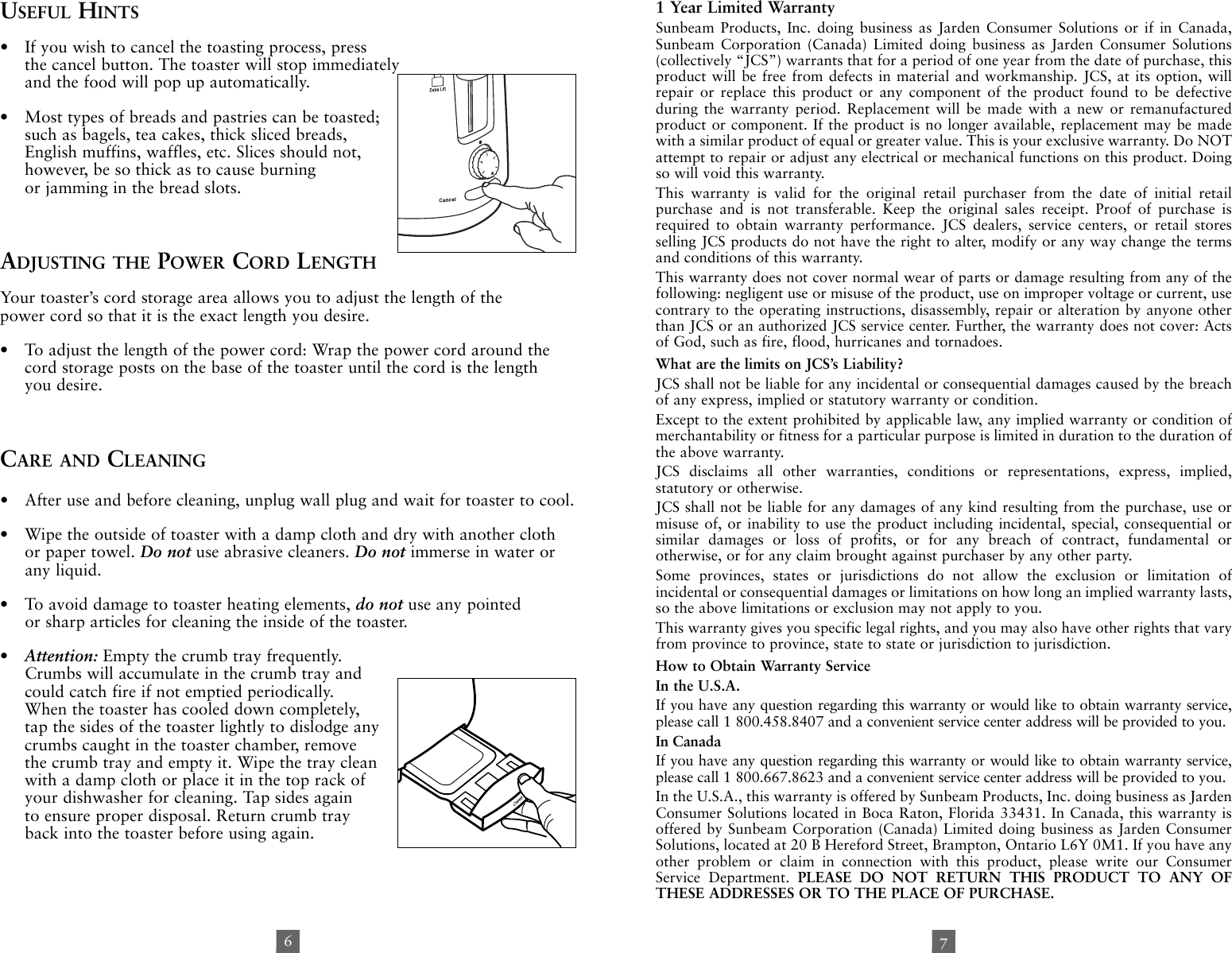 USEFUL HINTS

• If you wish to cancel the toasting process, press the cancel button. The toaster will stop immediately and the food will pop up automatically.

• Most types of breads and pastries can be toasted; such as bagels, tea cakes, thick sliced breads, English muffins, waffles, etc. Slices should not, however, be so thick as to cause burning or jamming in the bread slots.

Extra Lift

Cancel

ADJUSTING THE POWER CORD LENGTH

Your toaster's cord storage area allows you to adjust the length of the power cord so that it is the exact length you desire.

• To adjust the length of the power cord: Wrap the power cord around the cord storage posts on the base of the toaster until the cord is the length you desire.

CARE AND CLEANING

• After use and before cleaning, unplug wall plug and wait for toaster to cool.

• Wipe the outside of toaster with a damp cloth and dry with another cloth or paper towel. Do not use abrasive cleaners. Do not immerse in water or any liquid.

• To avoid damage to toaster heating elements, do not use any pointed or sharp articles for cleaning the inside of the toaster.

• Attention: Empty the crumb tray frequently. Crumbs will accumulate in the crumb tray and could catch fire if not emptied periodically. When the toaster has cooled down completely, tap the sides of the toaster lightly to dislodge any crumbs caught in the toaster chamber, remove the crumb tray and empty it. Wipe the tray clean with a damp cloth or place it in the top rack of your dishwasher for cleaning. Tap sides again to ensure proper disposal. Return crumb tray back into the toaster before using again.

6

1 Year Limited Warranty

Sunbeam Products, Inc. doing business as Jarden Consumer Solutions or if in Canada, Sunbeam Corporation (Canada) Limited doing business as Jarden Consumer Solutions (collectively "JCS") warrants that for a period of one year from the date of purchase, this product will be free from defects in material and workmanship. JCS, at its option, will repair or replace this product or any component of the product found to be defective during the warranty period. Replacement will be made with a new or remanufactured product or component. If the product is no longer available, replacement may be made with a similar product of equal or greater value. This is your exclusive warranty. Do NOT attempt to repair or adjust any electrical or mechanical functions on this product. Doing so will void this warranty.

This warranty is valid for the original retail purchaser from the date of initial retail purchase and is not transferable. Keep the original sales receipt. Proof of purchase is required to obtain warranty performance. JCS dealers, service centers, or retail stores selling JCS products do not have the right to alter, modify or any way change the terms and conditions of this warranty.

This warranty does not cover normal wear of parts or damage resulting from any of the following: negligent use or misuse of the product, use on improper voltage or current, use contrary to the operating instructions, disassembly, repair or alteration by anyone other than JCS or an authorized JCS service center. Further, the warranty does not cover: Acts of God, such as fire, flood, hurricanes and tornadoes.

What are the limits on JCS's Liability?

JCS shall not be liable for any incidental or consequential damages caused by the breach of any express, implied or statutory warranty or condition.

Except to the extent prohibited by applicable law, any implied warranty or condition of merchantability or fitness for a particular purpose is limited in duration to the duration of the above warranty.

JCS disclaims all other warranties, conditions or representations, express, implied, statutory or otherwise.

JCS shall not be liable for any damages of any kind resulting from the purchase, use or misuse of, or inability to use the product including incidental, special, consequential or similar damages or loss of profits, or for any breach of contract, fundamental or otherwise, or for any claim brought against purchaser by any other party.

Some provinces, states or jurisdictions do not allow the exclusion or limitation of incidental or consequential damages or limitations on how long an implied warranty lasts, so the above limitations or exclusion may not apply to you.

This warranty gives you specific legal rights, and you may also have other rights that vary from province to province, state to state or jurisdiction to jurisdiction.

How to Obtain Warranty Service

In the U.S.A.

If you have any question regarding this warranty or would like to obtain warranty service, please call 1 800.458.8407 and a convenient service center address will be provided to you.

In Canada

If you have any question regarding this warranty or would like to obtain warranty service, please call 1 800.667.8623 and a convenient service center address will be provided to you.

In the U.S.A., this warranty is offered by Sunbeam Products, Inc. doing business as Jarden Consumer Solutions located in Boca Raton, Florida 33431. In Canada, this warranty is offered by Sunbeam Corporation (Canada) Limited doing business as Jarden Consumer Solutions, located at 20 B Hereford Street, Brampton, Ontario L6Y 0M1. If you have any other problem or claim in connection with this product, please write our Consumer Service Department. PLEASE DO NOT RETURN THIS PRODUCT TO ANY OF THESE ADDRESSES OR TO THE PLACE OF PURCHASE.

7