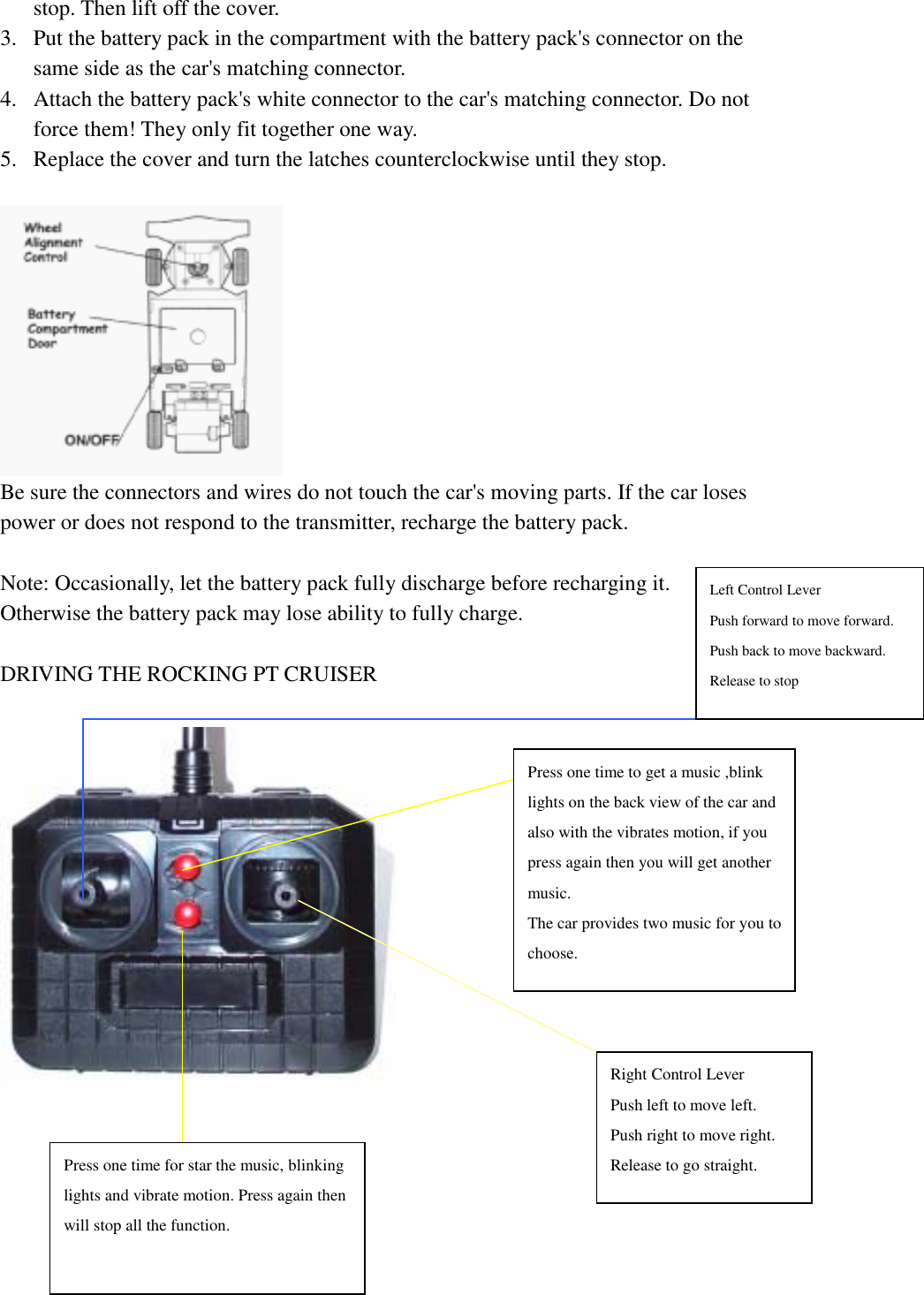 stop. Then lift off the cover.

3. Put the battery pack in the compartment with the battery pack's connector on the same side as the car's matching connector.

4. Attach the battery pack's white connector to the car's matching connector. Do not force them! They only fit together one way.

5. Replace the cover and turn the latches counterclockwise until they stop.

Wheel Alignment Control

Battery Compartment Door

ON/OFF

Be sure the connectors and wires do not touch the car's moving parts. If the car loses power or does not respond to the transmitter, recharge the battery pack.

Note: Occasionally, let the battery pack fully discharge before recharging it. Otherwise the battery pack may lose ability to fully charge.

DRIVING THE ROCKING PT CRUISER

Left Control Lever

Push forward to move forward.

Push back to move backward.

Release to stop

Press one time to get a music ,blink lights on the back view of the car and also with the vibrates motion, if you press again then you will get another music.

The car provides two music for you to choose.

Right Control Lever

Push left to move left.

Push right to move right.

Release to go straight.

Press one time for star the music, blinking lights and vibrate motion. Press again then will stop all the function.