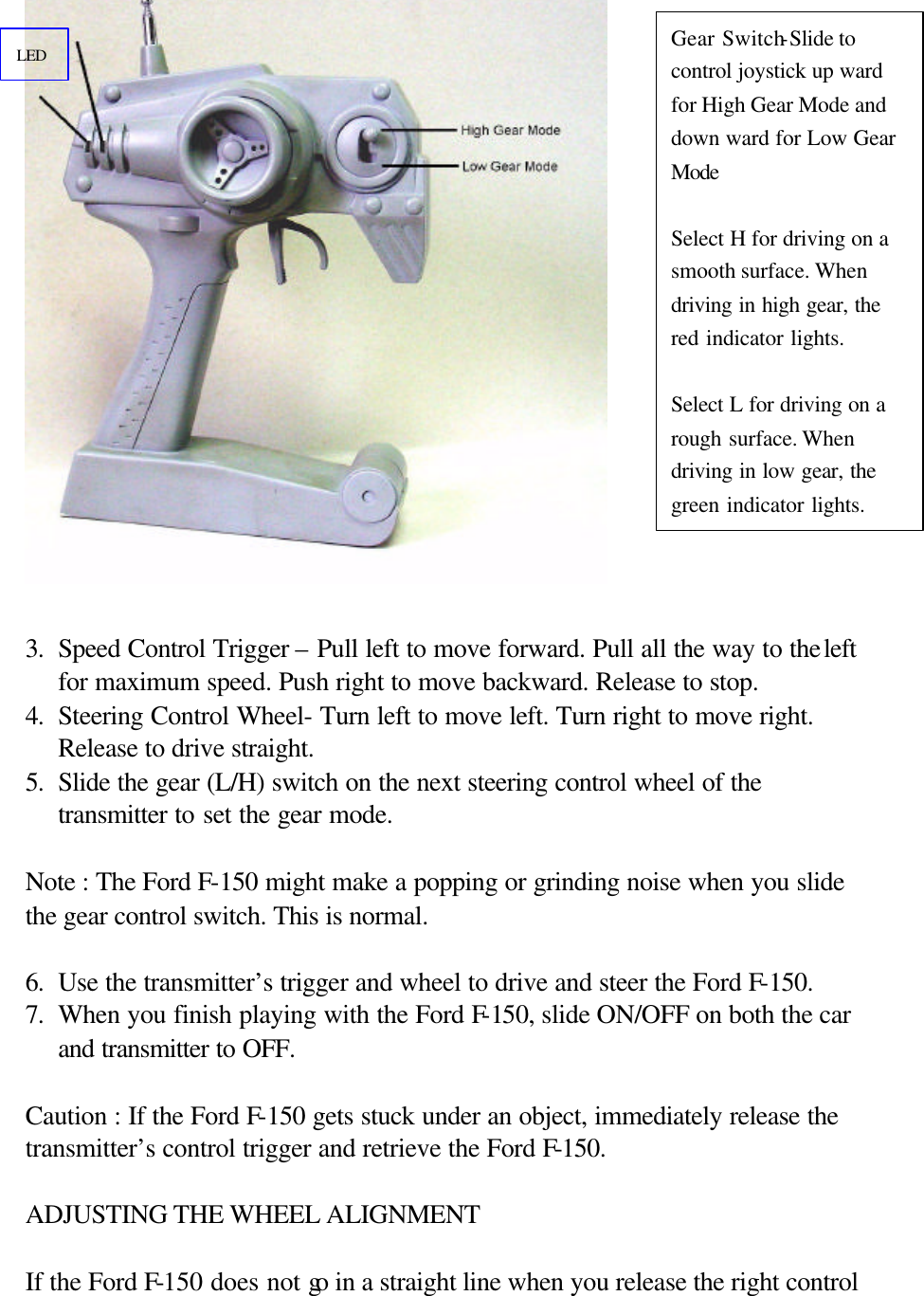 LED

High Gear Mode

Low Gear Mode

Gear Switch-Slide to control joystick up ward for High Gear Mode and down ward for Low Gear Mode

Select H for driving on a smooth surface. When driving in high gear, the red indicator lights.

Select L for driving on a rough surface. When driving in low gear, the green indicator lights.

3. Speed Control Trigger – Pull left to move forward. Pull all the way to the left for maximum speed. Push right to move backward. Release to stop.
4. Steering Control Wheel- Turn left to move left. Turn right to move right. Release to drive straight.
5. Slide the gear (L/H) switch on the next steering control wheel of the transmitter to set the gear mode.

Note : The Ford F-150 might make a popping or grinding noise when you slide the gear control switch. This is normal.

6. Use the transmitter's trigger and wheel to drive and steer the Ford F-150.
7. When you finish playing with the Ford F-150, slide ON/OFF on both the car and transmitter to OFF.

Caution : If the Ford F-150 gets stuck under an object, immediately release the transmitter's control trigger and retrieve the Ford F-150.

ADJUSTING THE WHEEL ALIGNMENT

If the Ford F-150 does not go in a straight line when you release the right control