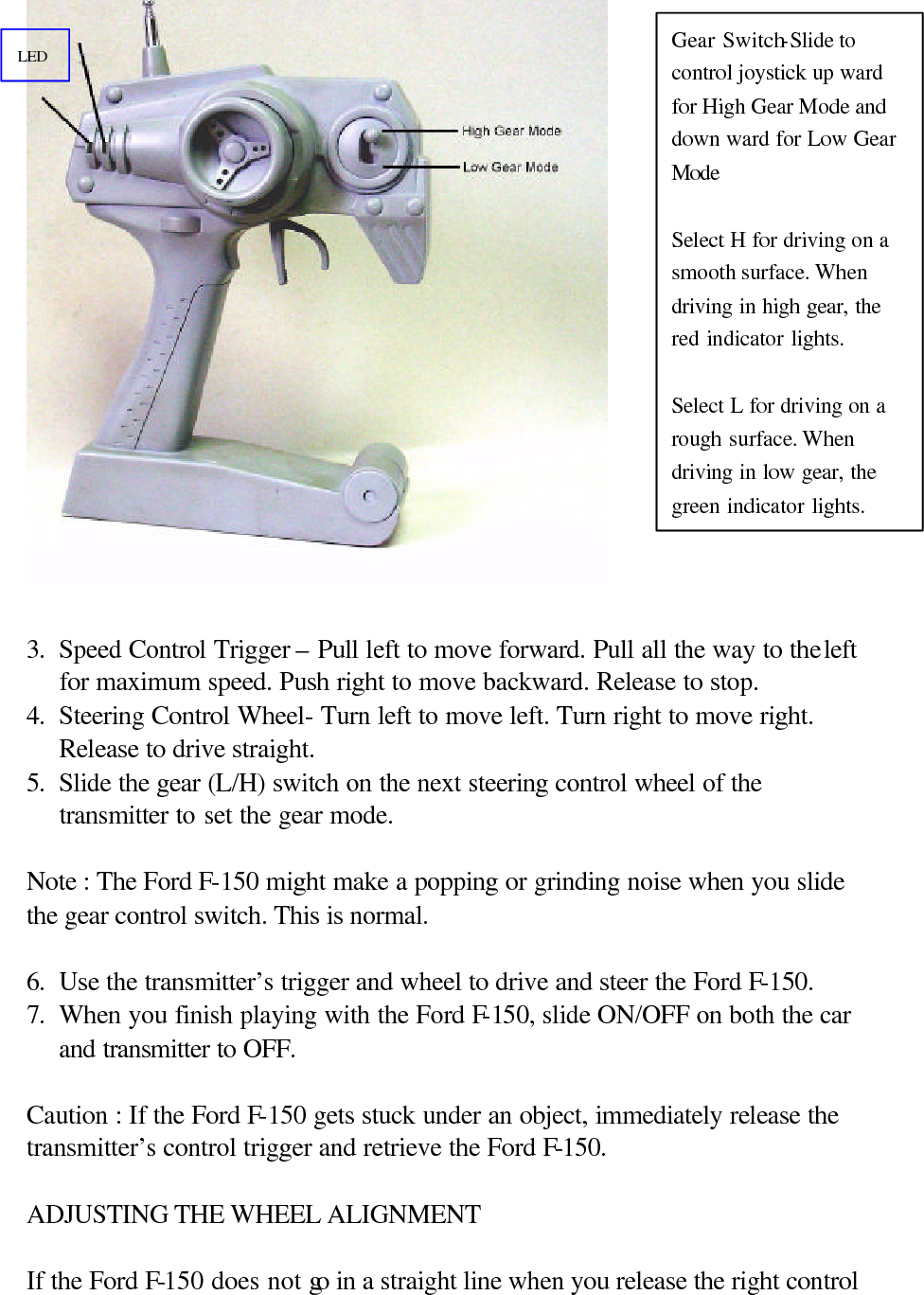 LED

High Gear Mode

Low Gear Mode

Gear Switch-Slide to control joystick up ward for High Gear Mode and down ward for Low Gear Mode

Select H for driving on a smooth surface. When driving in high gear, the red indicator lights.

Select L for driving on a rough surface. When driving in low gear, the green indicator lights.

3. Speed Control Trigger – Pull left to move forward. Pull all the way to the left for maximum speed. Push right to move backward. Release to stop.
4. Steering Control Wheel- Turn left to move left. Turn right to move right. Release to drive straight.
5. Slide the gear (L/H) switch on the next steering control wheel of the transmitter to set the gear mode.

Note : The Ford F-150 might make a popping or grinding noise when you slide the gear control switch. This is normal.

6. Use the transmitter's trigger and wheel to drive and steer the Ford F-150.
7. When you finish playing with the Ford F-150, slide ON/OFF on both the car and transmitter to OFF.

Caution : If the Ford F-150 gets stuck under an object, immediately release the transmitter's control trigger and retrieve the Ford F-150.

ADJUSTING THE WHEEL ALIGNMENT

If the Ford F-150 does not go in a straight line when you release the right control