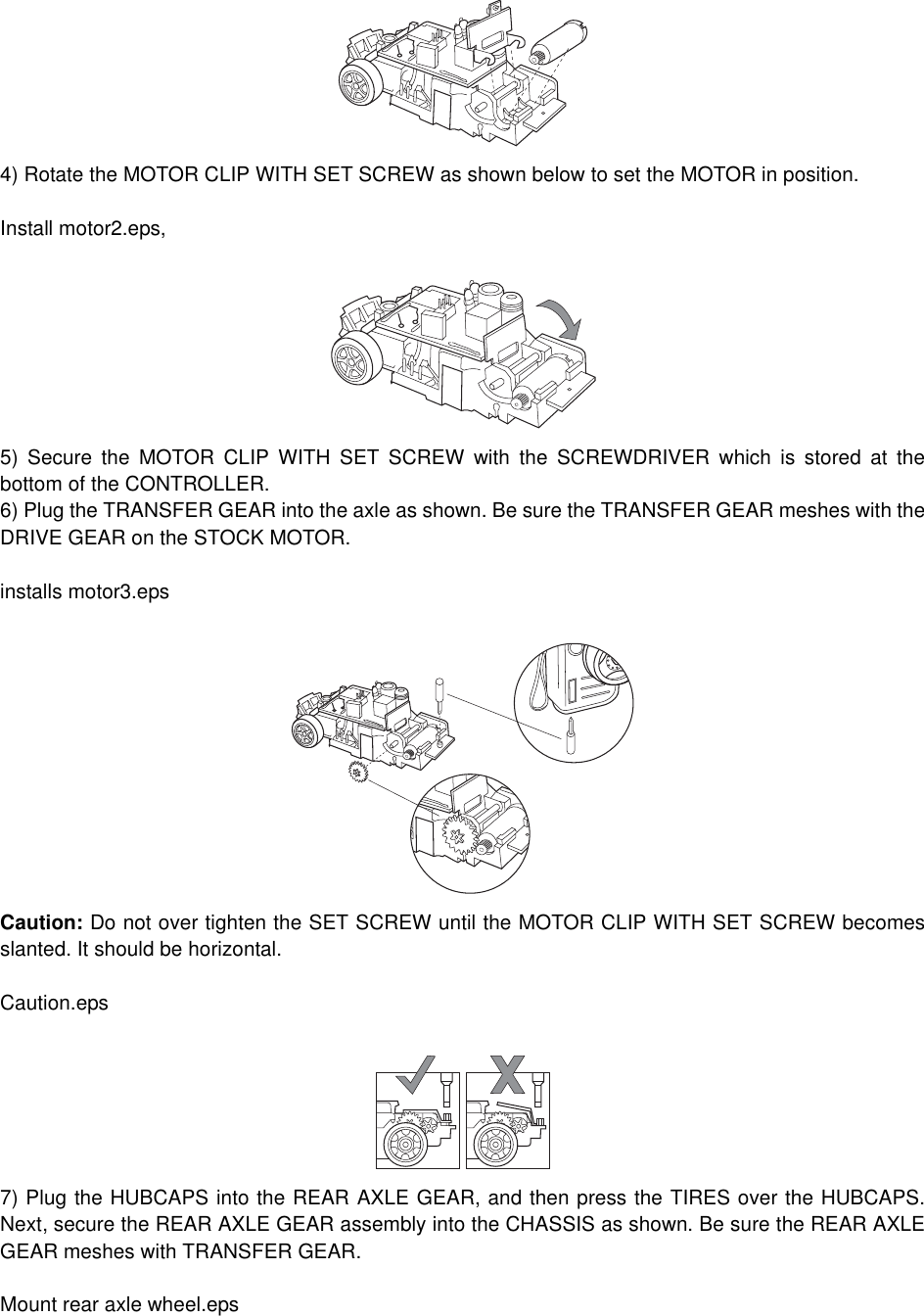 4) Rotate the MOTOR CLIP WITH SET SCREW as shown below to set the MOTOR in position.

Install motor2.eps,

5) Secure the MOTOR CLIP WITH SET SCREW with the SCREWDRIVER which is stored at the bottom of the CONTROLLER.
6) Plug the TRANSFER GEAR into the axle as shown. Be sure the TRANSFER GEAR meshes with the DRIVE GEAR on the STOCK MOTOR.

installs motor3.eps

**Caution:** Do not over tighten the SET SCREW until the MOTOR CLIP WITH SET SCREW becomes slanted. It should be horizontal.

Caution.eps

7) Plug the HUBCAPS into the REAR AXLE GEAR, and then press the TIRES over the HUBCAPS. Next, secure the REAR AXLE GEAR assembly into the CHASSIS as shown. Be sure the REAR AXLE GEAR meshes with TRANSFER GEAR.

Mount rear axle wheel.eps