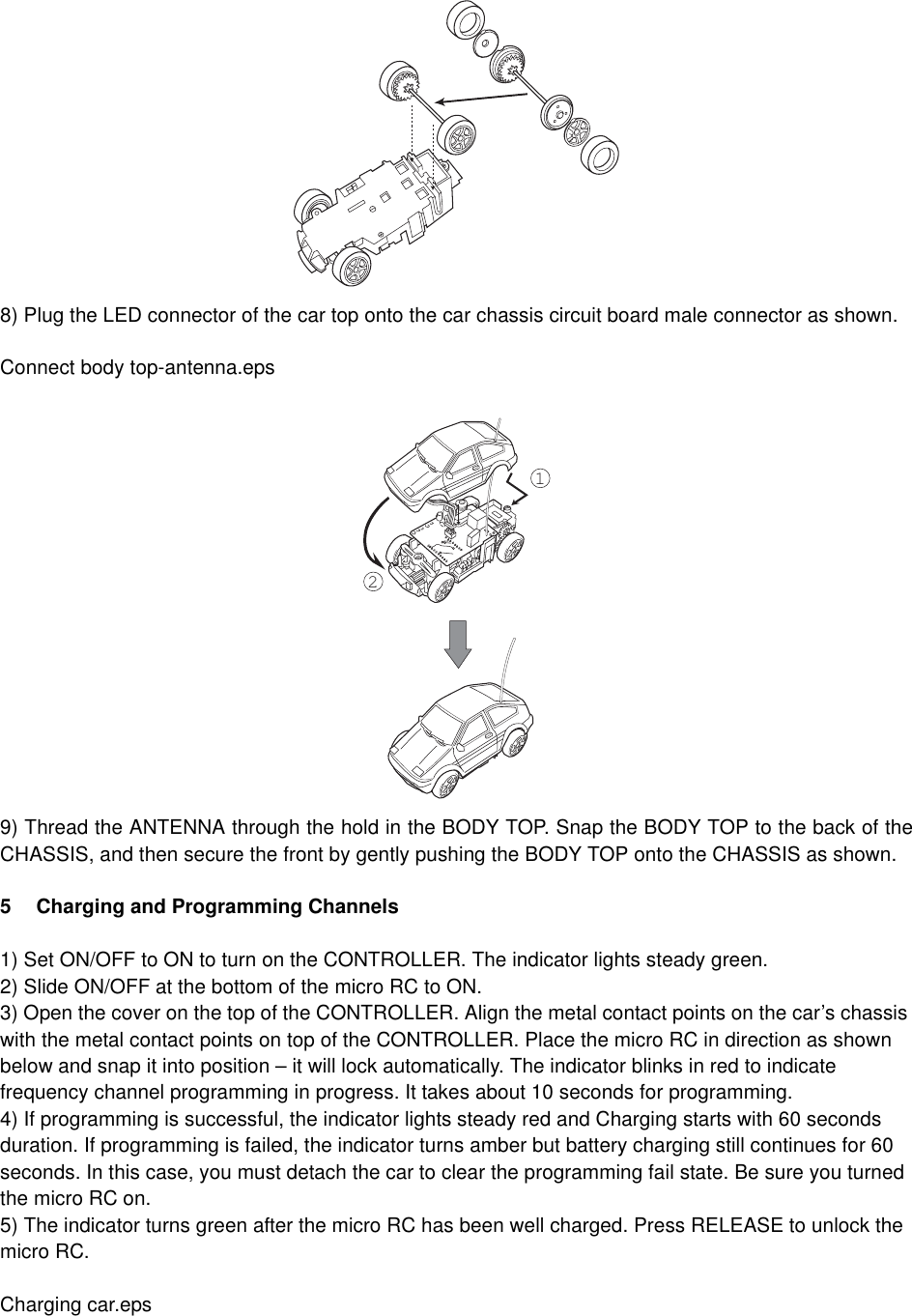 8) Plug the LED connector of the car top onto the car chassis circuit board male connector as shown.

Connect body top-antenna.eps

①

②

9) Thread the ANTENNA through the hold in the BODY TOP. Snap the BODY TOP to the back of the CHASSIS, and then secure the front by gently pushing the BODY TOP onto the CHASSIS as shown.

5 Charging and Programming Channels

1) Set ON/OFF to ON to turn on the CONTROLLER. The indicator lights steady green.
2) Slide ON/OFF at the bottom of the micro RC to ON.
3) Open the cover on the top of the CONTROLLER. Align the metal contact points on the car's chassis with the metal contact points on top of the CONTROLLER. Place the micro RC in direction as shown below and snap it into position – it will lock automatically. The indicator blinks in red to indicate frequency channel programming in progress. It takes about 10 seconds for programming.
4) If programming is successful, the indicator lights steady red and Charging starts with 60 seconds duration. If programming is failed, the indicator turns amber but battery charging still continues for 60 seconds. In this case, you must detach the car to clear the programming fail state. Be sure you turned the micro RC on.
5) The indicator turns green after the micro RC has been well charged. Press RELEASE to unlock the micro RC.

Charging car.eps