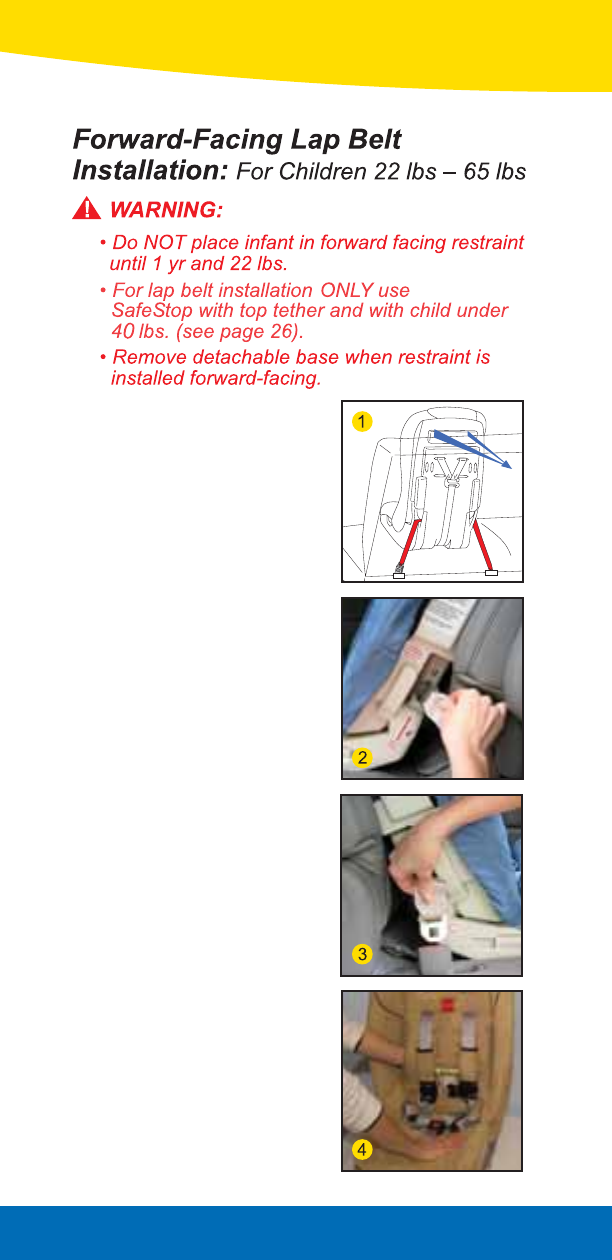 Forward-Facing Lap Belt Installation: For Children 22 lbs – 65 lbs

WARNING:

• Do NOT place infant in forward facing restraint until 1 yr and 22 lbs.

• For lap belt installation ONLY use SafeStop with top tether and with child under 40 lbs. (see page 26).

• Remove detachable base when restraint is installed forward-facing.

1

2

3

4