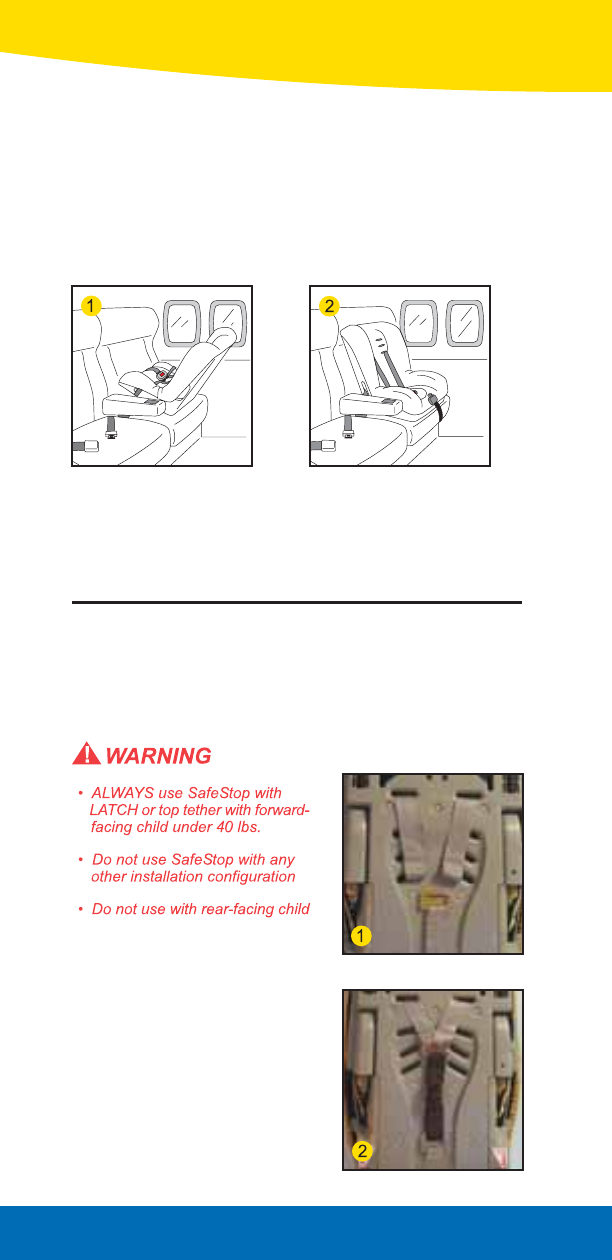 1

2

WARNING

• ALWAYS use SafeStop with LATCH or top tether with forward-facing child under 40 lbs.

• Do not use SafeStop with any other installation configuration

• Do not use with rear-facing child

1

2