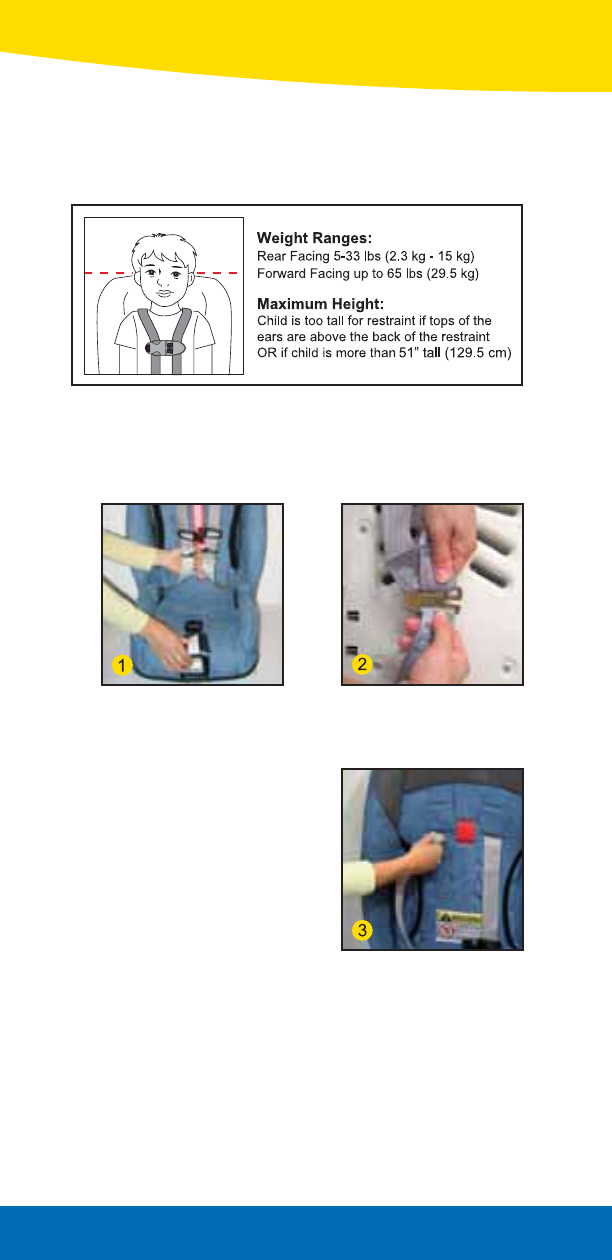 **Weight Ranges:**
Rear Facing 5-33 lbs (2.3 kg - 15 kg)
Forward Facing up to 65 lbs (29.5 kg)

**Maximum Height:**
Child is too tall for restraint if tops of the ears are above the back of the restraint OR if child is more than 51" tall (129.5 cm)

1

2

3