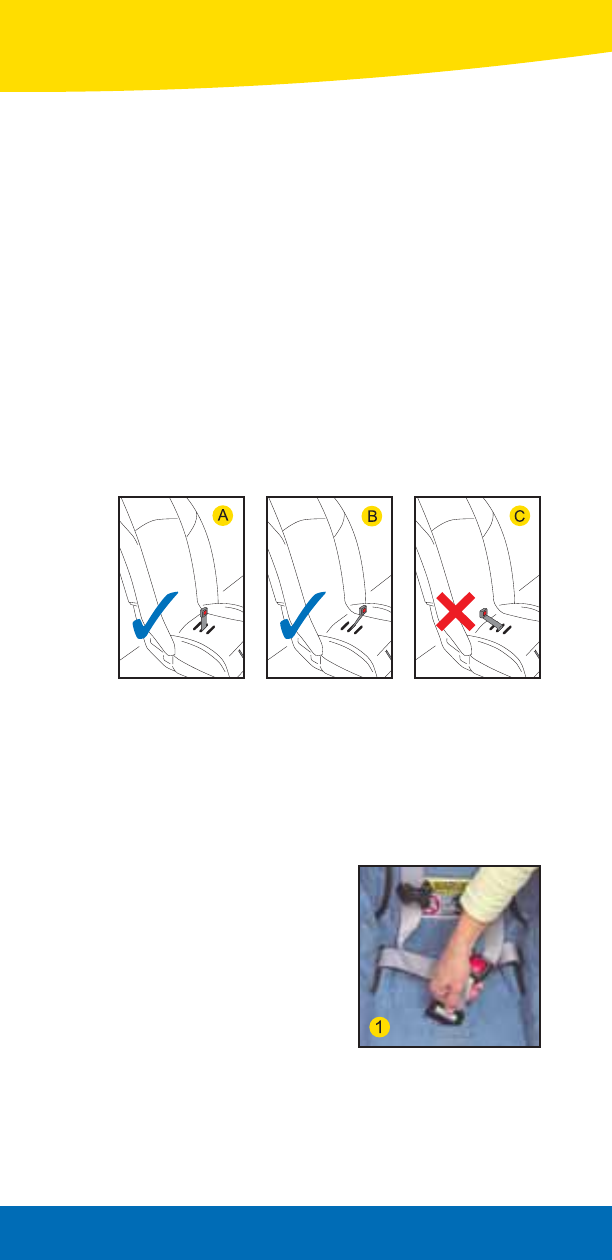 A

B

C

1