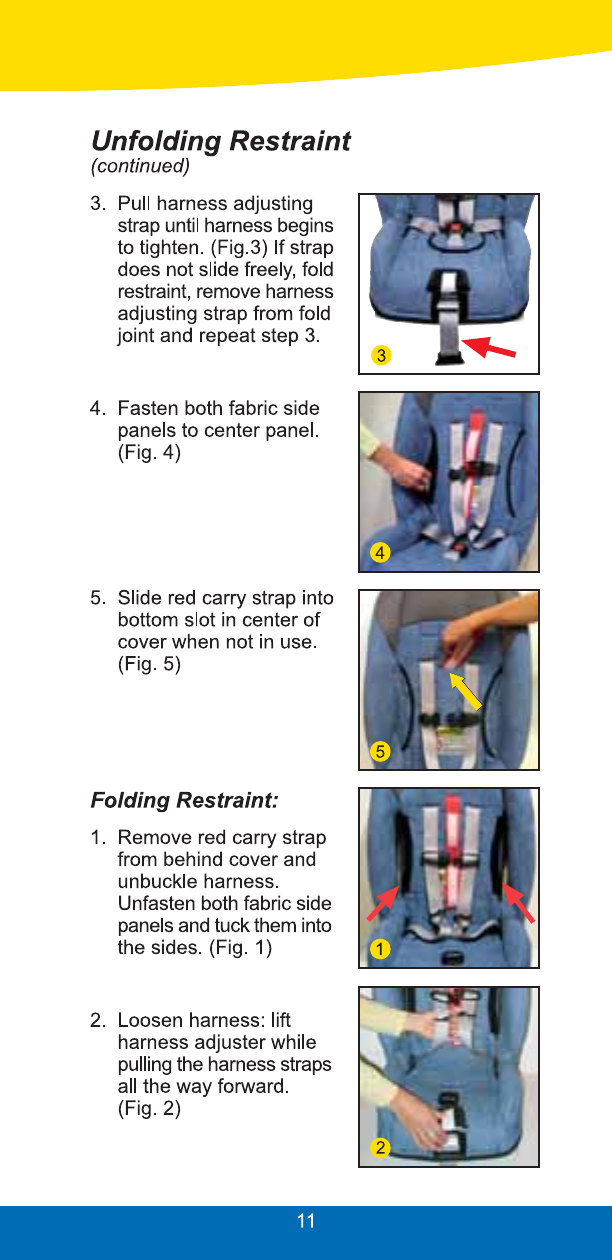 Unfolding Restraint
(continued)

3. Pull harness adjusting strap until harness begins to tighten. (Fig.3) If strap does not slide freely, fold restraint, remove harness adjusting strap from fold joint and repeat step 3.

3

4. Fasten both fabric side panels to center panel. (Fig. 4)

4

5. Slide red carry strap into bottom slot in center of cover when not in use. (Fig. 5)

5

Folding Restraint:

1. Remove red carry strap from behind cover and unbuckle harness. Unfasten both fabric side panels and tuck them into the sides. (Fig. 1)

1

2. Loosen harness: lift harness adjuster while pulling the harness straps all the way forward. (Fig. 2)

2

11