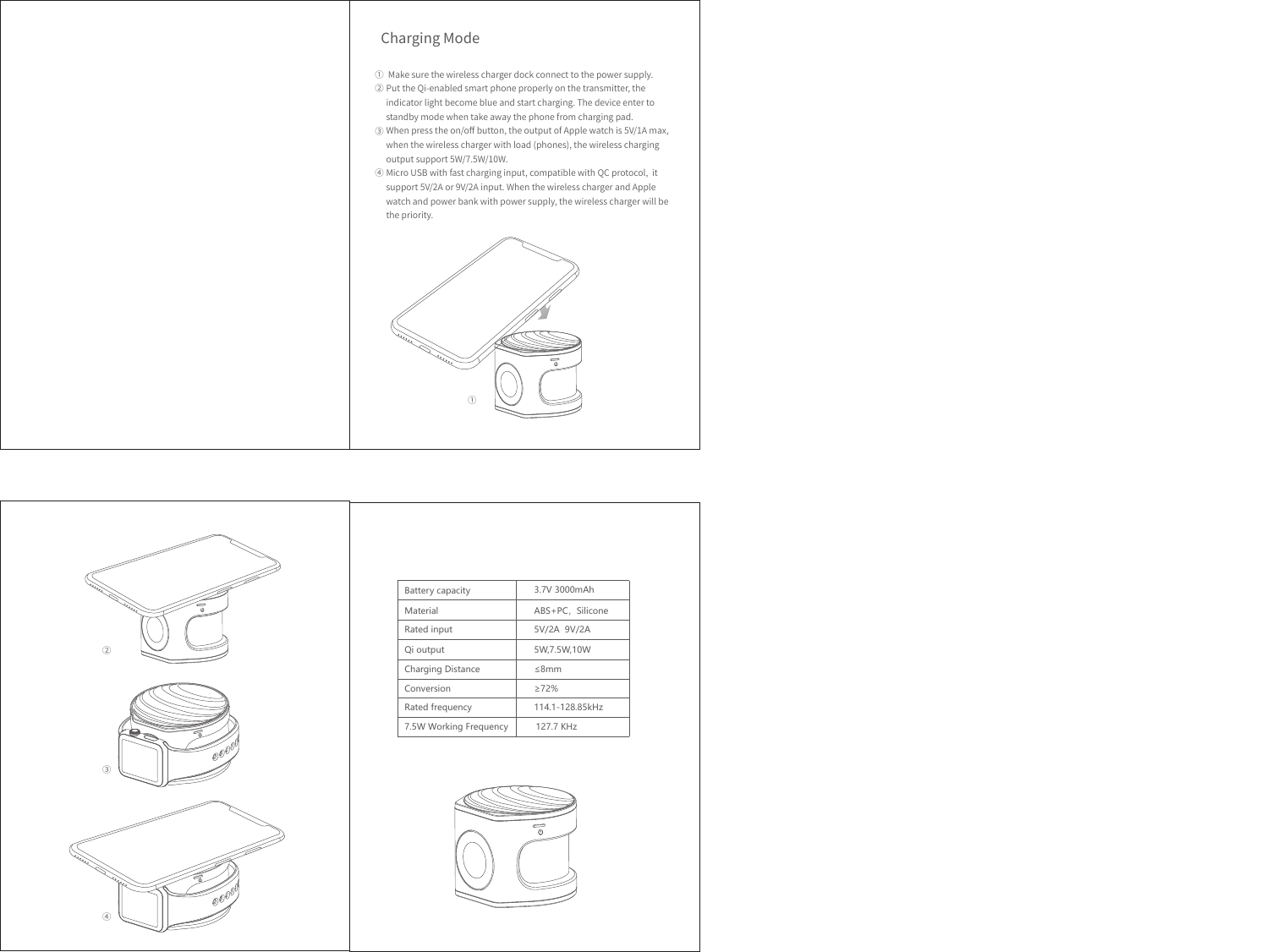 Charging Mode

① Make sure the wireless charger dock connect to the power supply.
② Put the Qi-enabled smart phone properly on the transmitter, the indicator light become blue and start charging. The device enter to standby mode when take away the phone from charging pad.
③ When press the on/off button, the output of Apple watch is 5V/1A max, when the wireless charger with load (phones), the wireless charging output support 5W/7.5W/10W.
④ Micro USB with fast charging input, compatible with QC protocol, it support 5V/2A or 9V/2A input. When the wireless charger and Apple watch and power bank with power supply, the wireless charger will be the priority.

①

②

③

④

| Battery capacity | 3.7V 3000mAh |
|---|---|
| Material | ABS+PC, Silicone |
| Rated input | 5V/2A 9V/2A |
| Qi output | 5W,7.5W,10W |
| Charging Distance | ≤8mm |
| Conversion | ≥72% |
| Rated frequency | 114.1-128.85kHz |
| 7.5W Working Frequency | 127.7 KHz |