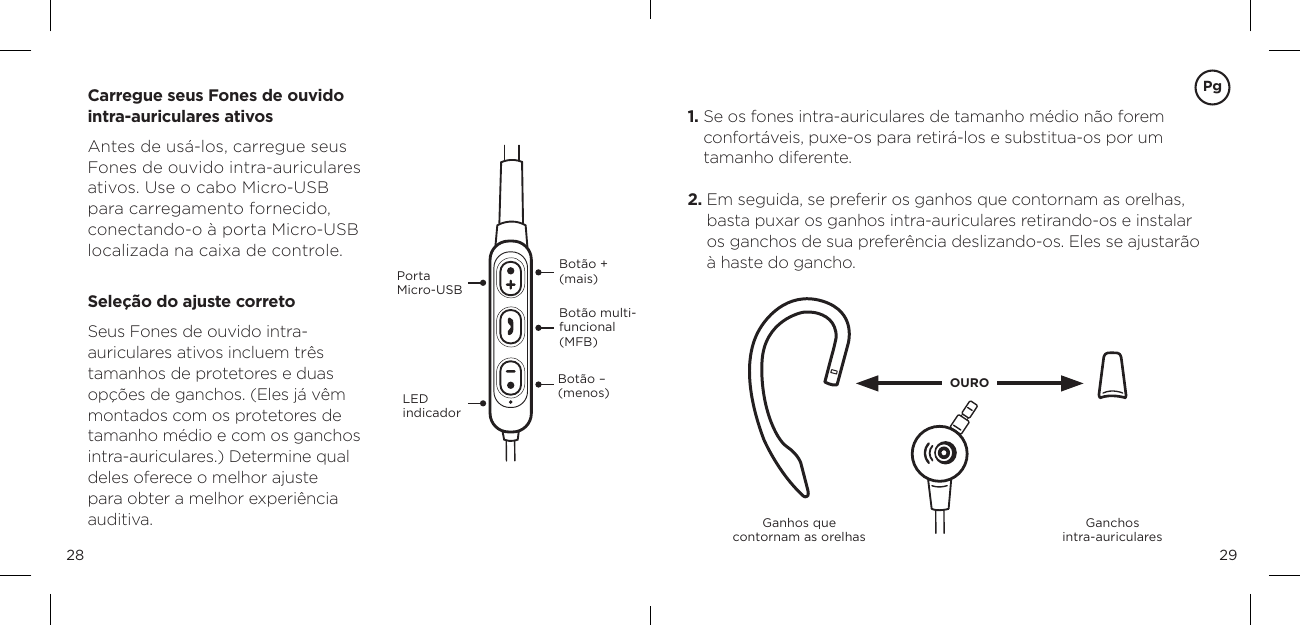 **Carregue seus Fones de ouvido intra-auriculares ativos**

Antes de usá-los, carregue seus Fones de ouvido intra-auriculares ativos. Use o cabo Micro-USB para carregamento fornecido, conectando-o à porta Micro-USB localizada na caixa de controle.

**Seleção do ajuste correto**

Seus Fones de ouvido intra-auriculares ativos incluem três tamanhos de protetores e duas opções de ganchos. (Eles já vêm montados com os protetores de tamanho médio e com os ganchos intra-auriculares.) Determine qual deles oferece o melhor ajuste para obter a melhor experiência auditiva.

Porta Micro-USB

LED indicador

Botão + (mais)

Botão multi-funcional (MFB)

Botão – (menos)

28

Pg

**1.** Se os fones intra-auriculares de tamanho médio não forem confortáveis, puxe-os para retirá-los e substitua-os por um tamanho diferente.

**2.** Em seguida, se preferir os ganhos que contornam as orelhas, basta puxar os ganhos intra-auriculares retirando-os e instalar os ganchos de sua preferência deslizando-os. Eles se ajustarão à haste do gancho.

OURO

Ganhos que contornam as orelhas

Ganchos intra-auriculares

29