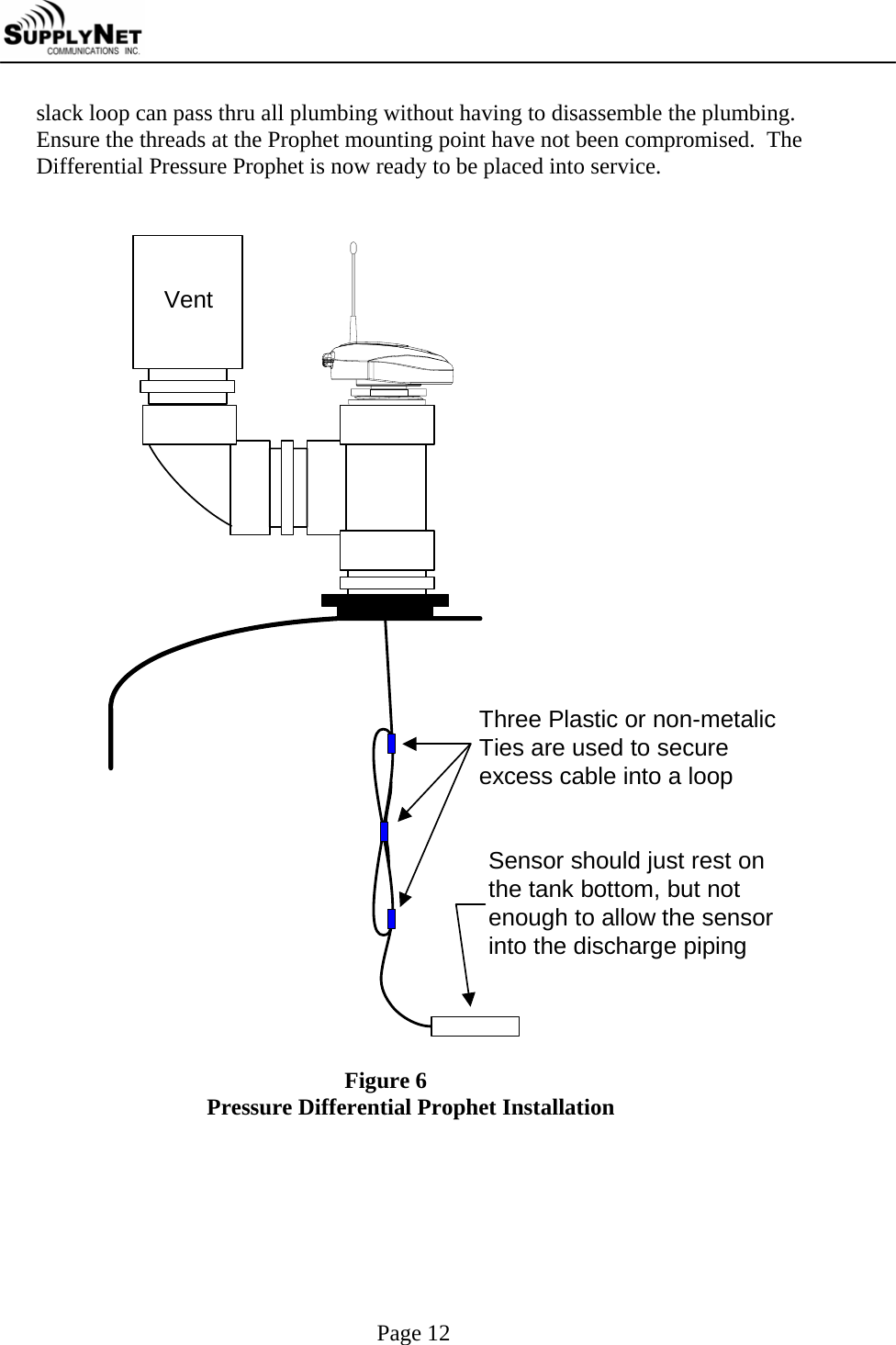 SUPPLYNET
COMMUNICATIONS INC.

slack loop can pass thru all plumbing without having to disassemble the plumbing. Ensure the threads at the Prophet mounting point have not been compromised. The Differential Pressure Prophet is now ready to be placed into service.

Vent

Three Plastic or non-metalic Ties are used to secure excess cable into a loop

Sensor should just rest on the tank bottom, but not enough to allow the sensor into the discharge piping

Figure 6
Pressure Differential Prophet Installation

Page 12