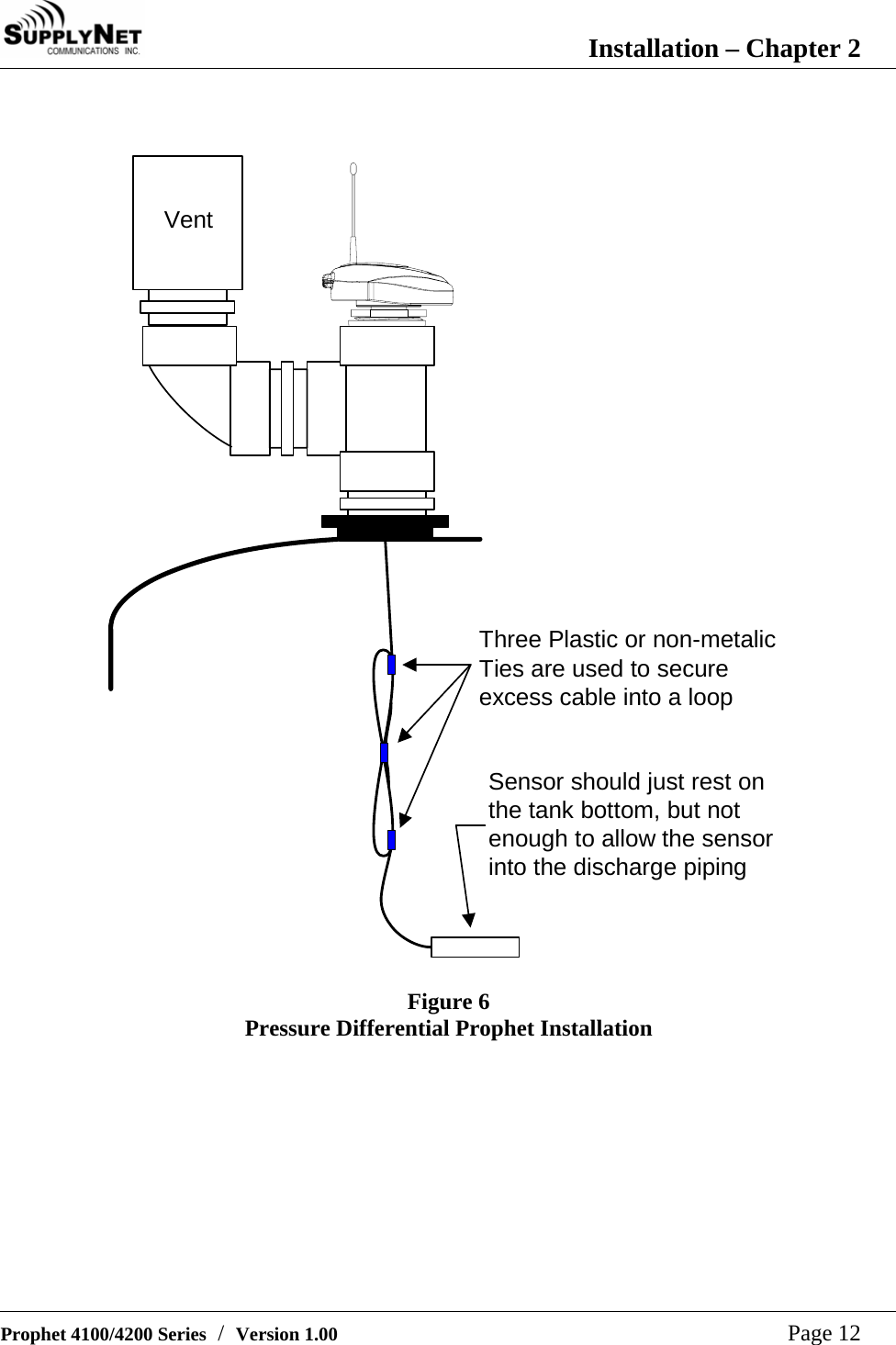 SUPPLYNET COMMUNICATIONS INC.

Installation – Chapter 2

Vent

Three Plastic or non-metalic Ties are used to secure excess cable into a loop

Sensor should just rest on the tank bottom, but not enough to allow the sensor into the discharge piping

Figure 6
Pressure Differential Prophet Installation

Prophet 4100/4200 Series / Version 1.00

Page 12