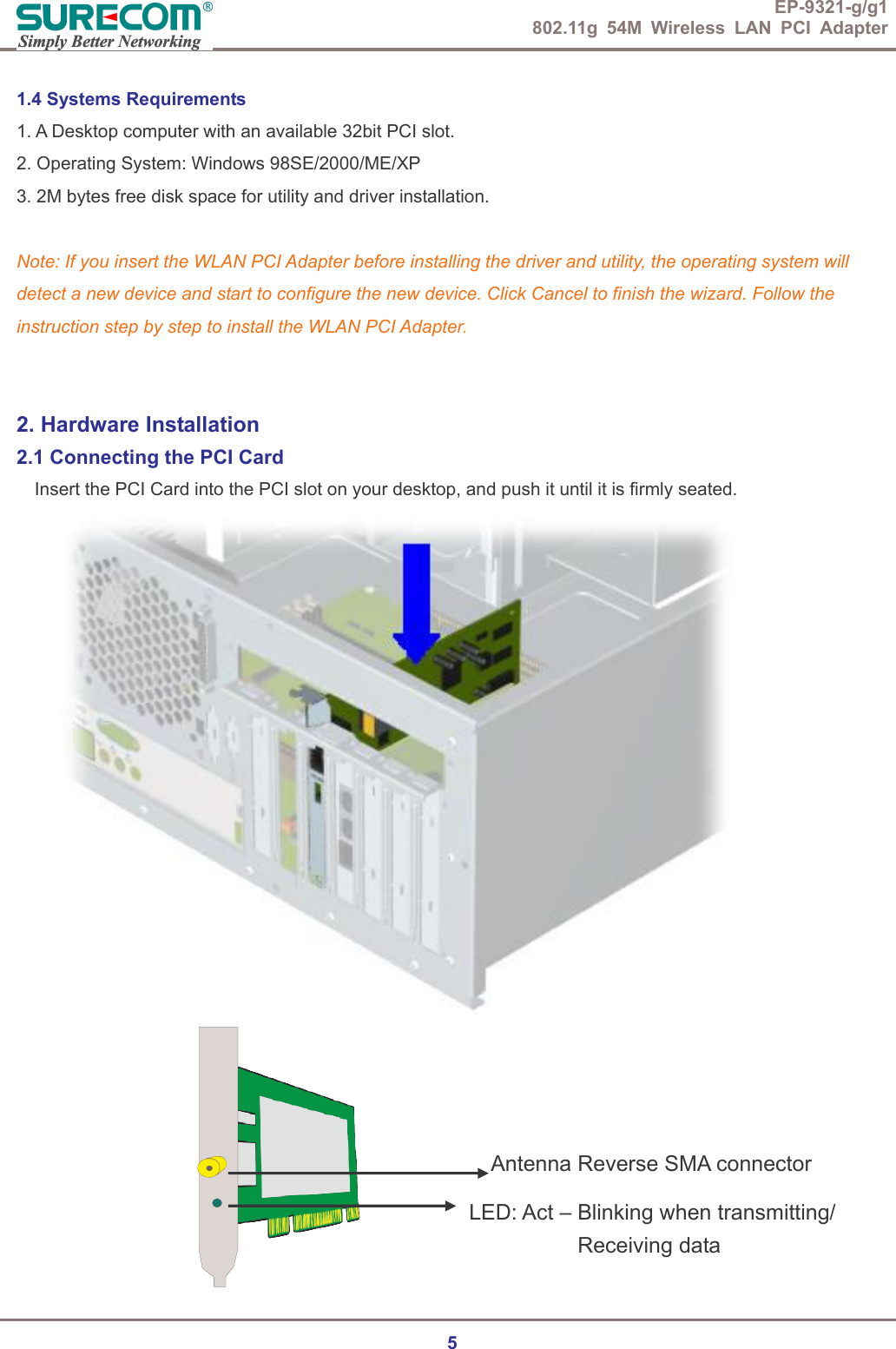 SURECOM®
Simply Better Networking

EP-9321-g/g1
802.11g 54M Wireless LAN PCI Adapter

1.4 Systems Requirements

1. A Desktop computer with an available 32bit PCI slot.

2. Operating System: Windows 98SE/2000/ME/XP

3. 2M bytes free disk space for utility and driver installation.

Note: If you insert the WLAN PCI Adapter before installing the driver and utility, the operating system will detect a new device and start to configure the new device. Click Cancel to finish the wizard. Follow the instruction step by step to install the WLAN PCI Adapter.

2. Hardware Installation

2.1 Connecting the PCI Card

Insert the PCI Card into the PCI slot on your desktop, and push it until it is firmly seated.

Antenna Reverse SMA connector

LED: Act – Blinking when transmitting/ Receiving data

5