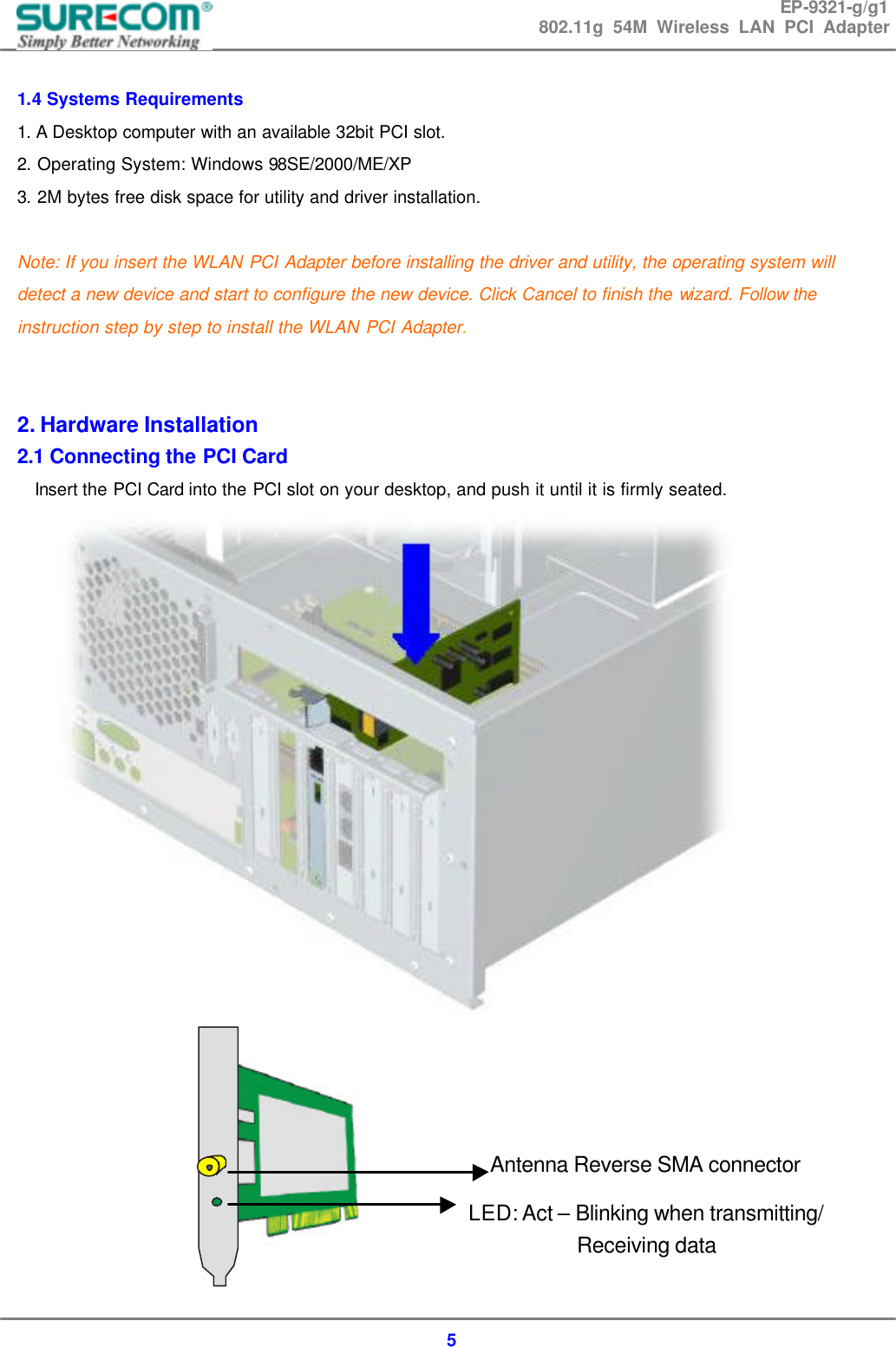 SURECOM®
Simply Better Networking

EP-9321-g/g1
802.11g 54M Wireless LAN PCI Adapter

1.4 Systems Requirements

1. A Desktop computer with an available 32bit PCI slot.

2. Operating System: Windows 98SE/2000/ME/XP

3. 2M bytes free disk space for utility and driver installation.

Note: If you insert the WLAN PCI Adapter before installing the driver and utility, the operating system will detect a new device and start to configure the new device. Click Cancel to finish the wizard. Follow the instruction step by step to install the WLAN PCI Adapter.

2. Hardware Installation

2.1 Connecting the PCI Card

Insert the PCI Card into the PCI slot on your desktop, and push it until it is firmly seated.

Antenna Reverse SMA connector

LED: Act – Blinking when transmitting/ Receiving data

5