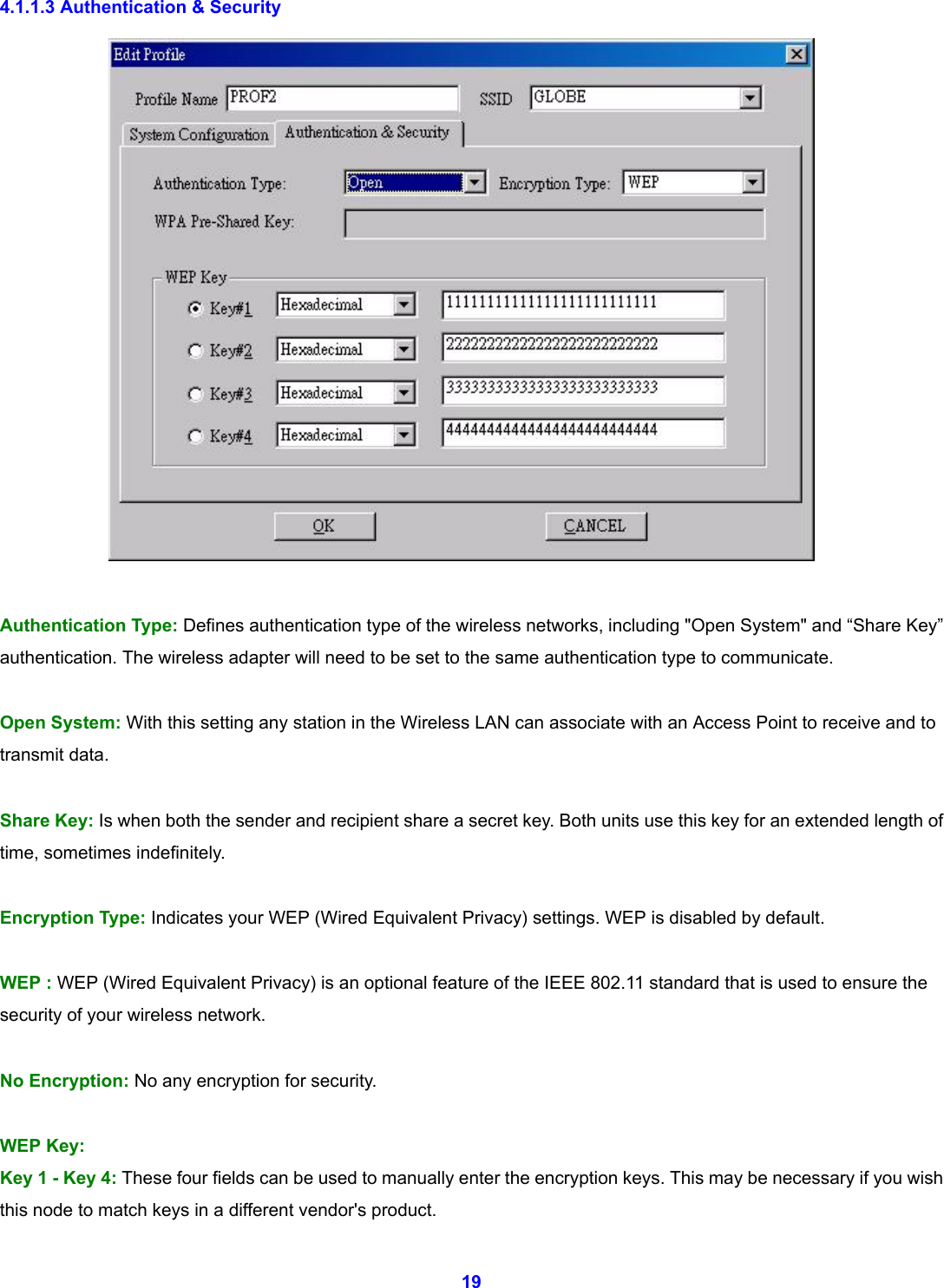 4.1.1.3 Authentication & Security

Edit Profile

Profile Name PROF2 SSID GLOBE

System Configuration Authentication & Security

Authentication Type: Open Encryption Type: WEP

WPA Pre-Shared Key:

WEP Key

Key#1 Hexadecimal 11111111111111111111111111

Key#2 Hexadecimal 22222222222222222222222222

Key#3 Hexadecimal 33333333333333333333333333

Key#4 Hexadecimal 44444444444444444444444444

OK CANCEL

Authentication Type: Defines authentication type of the wireless networks, including "Open System" and “Share Key” authentication. The wireless adapter will need to be set to the same authentication type to communicate.

Open System: With this setting any station in the Wireless LAN can associate with an Access Point to receive and to transmit data.

Share Key: Is when both the sender and recipient share a secret key. Both units use this key for an extended length of time, sometimes indefinitely.

Encryption Type: Indicates your WEP (Wired Equivalent Privacy) settings. WEP is disabled by default.

WEP : WEP (Wired Equivalent Privacy) is an optional feature of the IEEE 802.11 standard that is used to ensure the security of your wireless network.

No Encryption: No any encryption for security.

WEP Key:
Key 1 - Key 4: These four fields can be used to manually enter the encryption keys. This may be necessary if you wish this node to match keys in a different vendor's product.

19