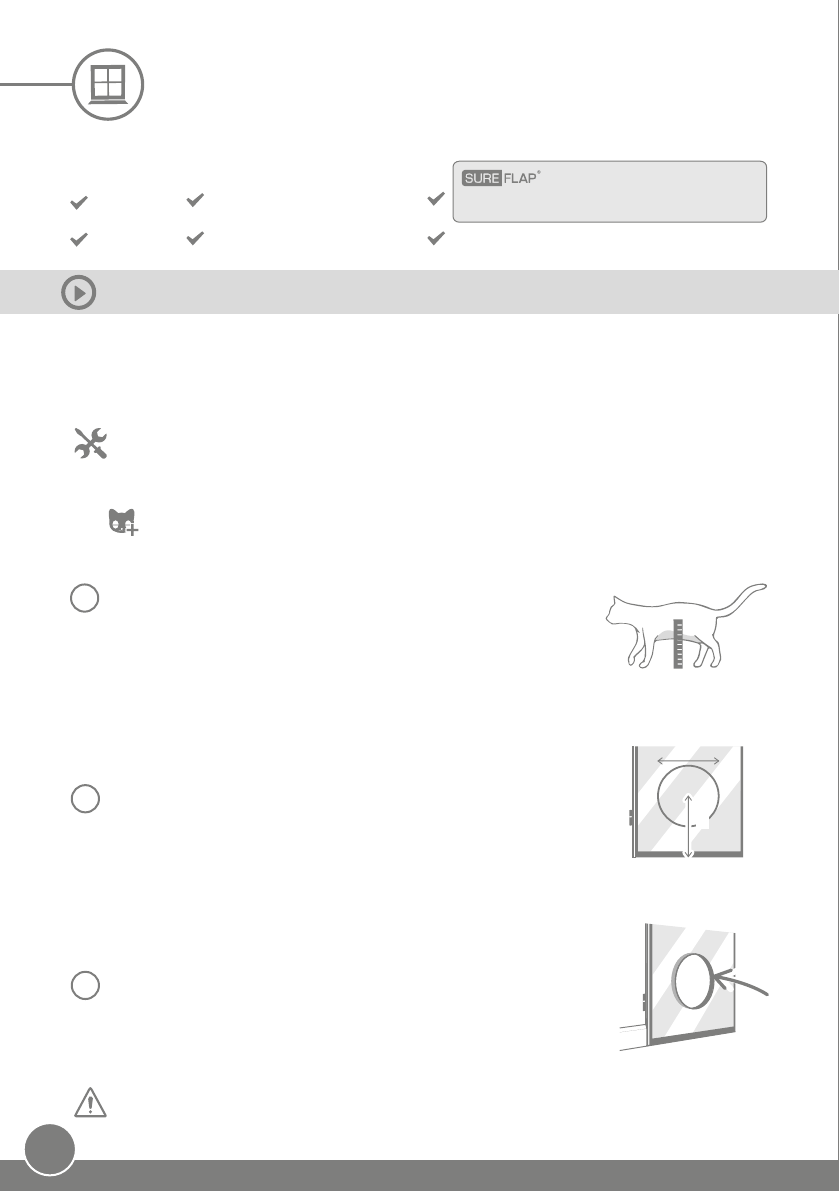 SURE FLAP®