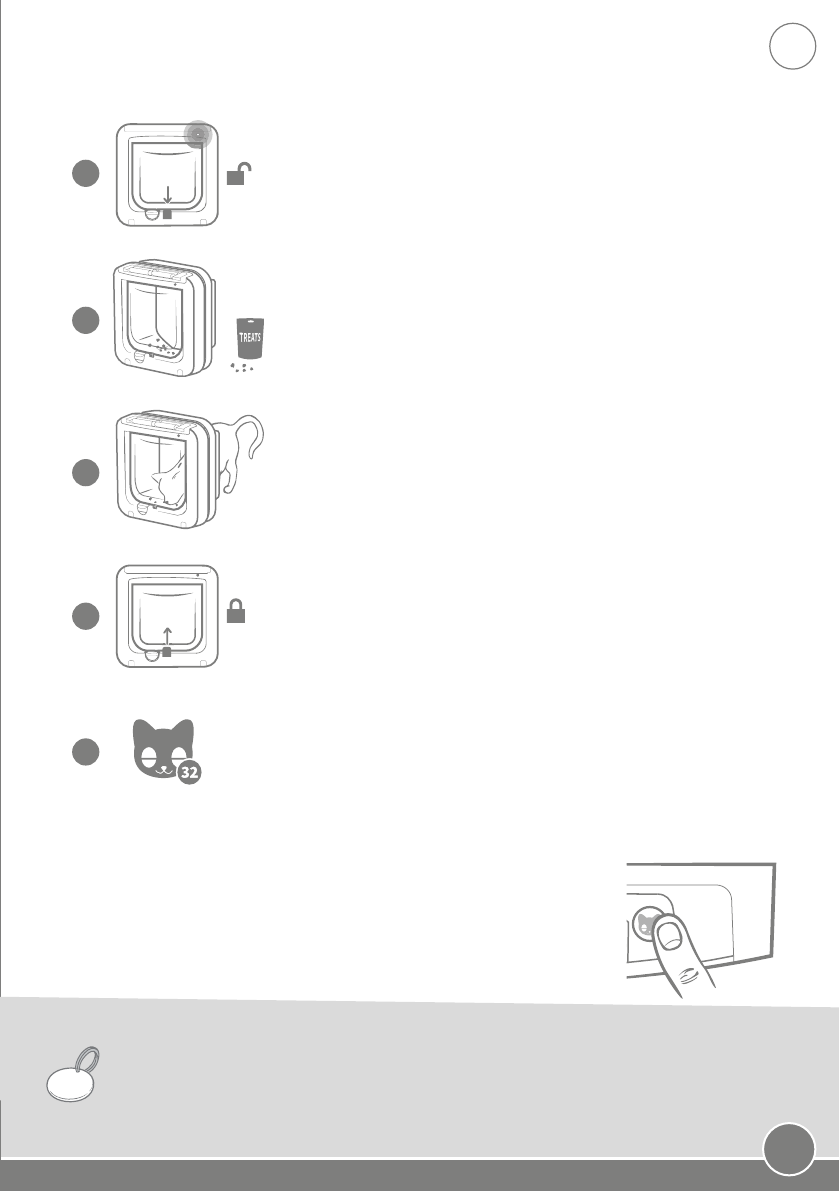 TREATS

32