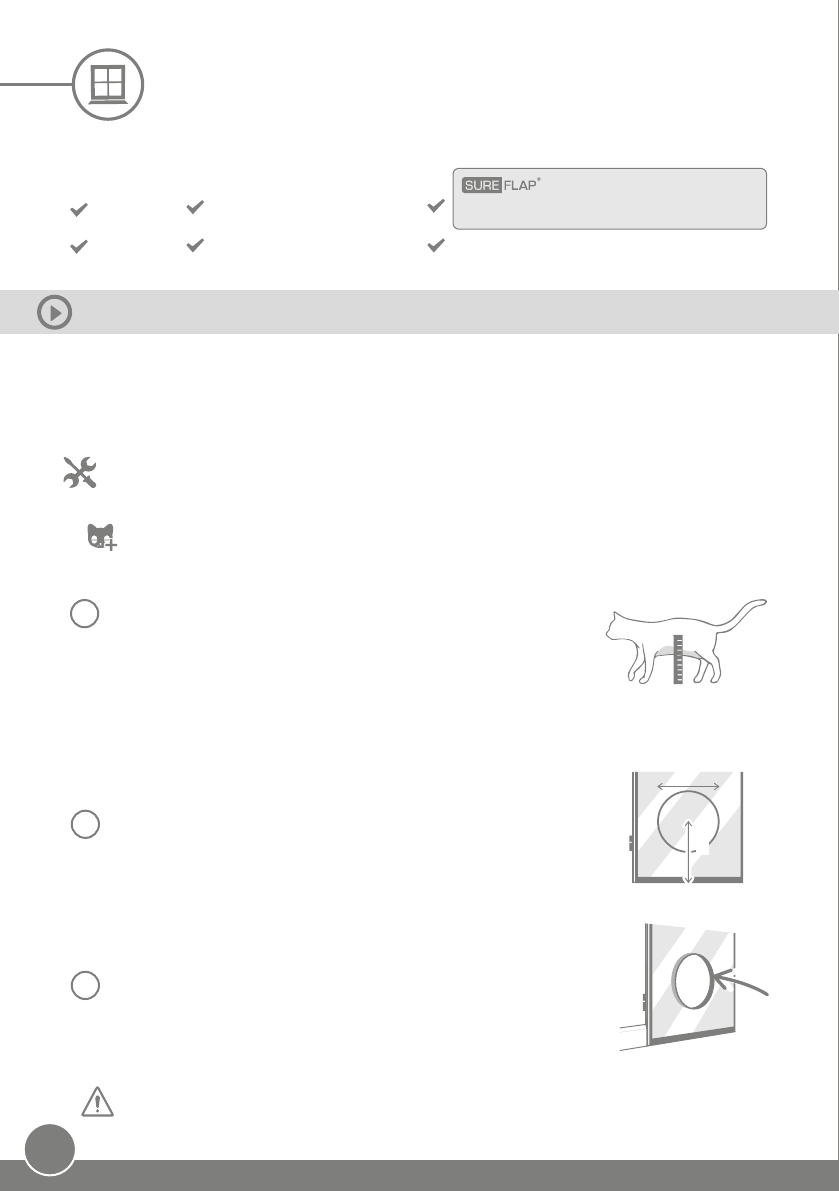 SURE FLAP®