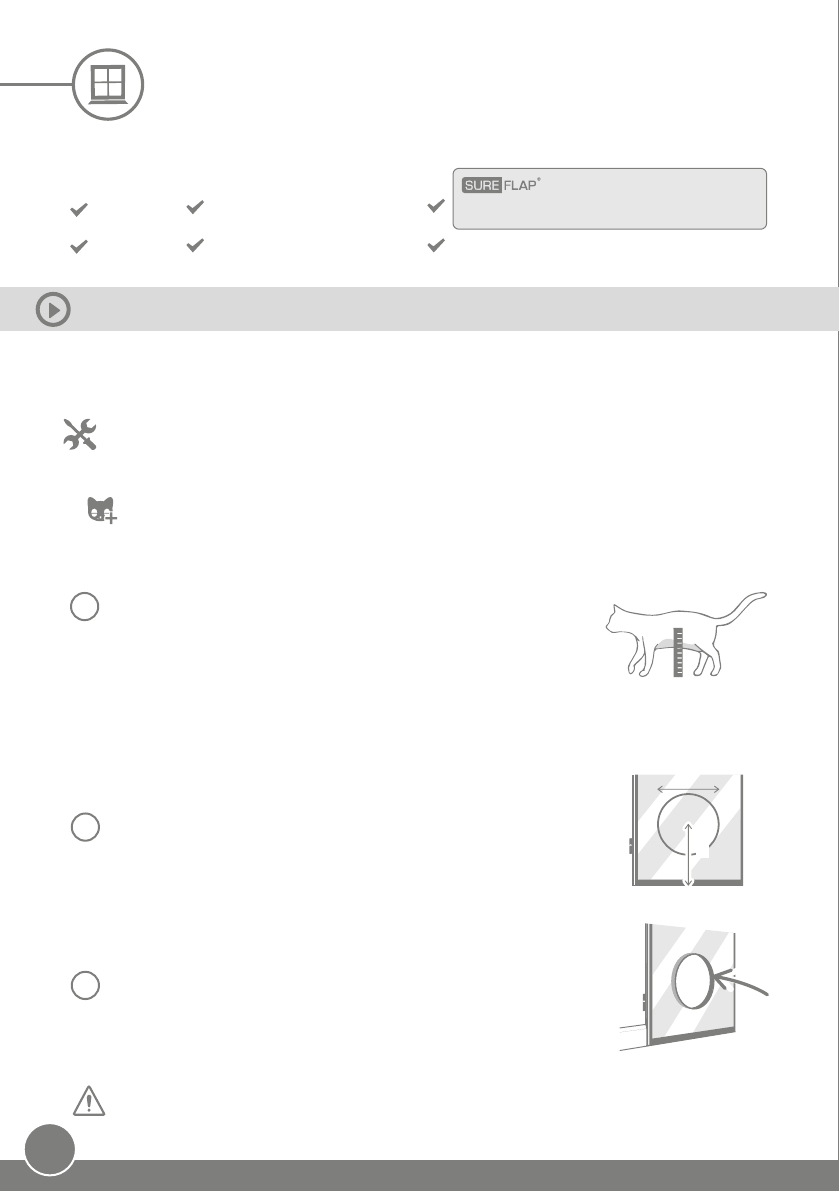 SURE FLAP®