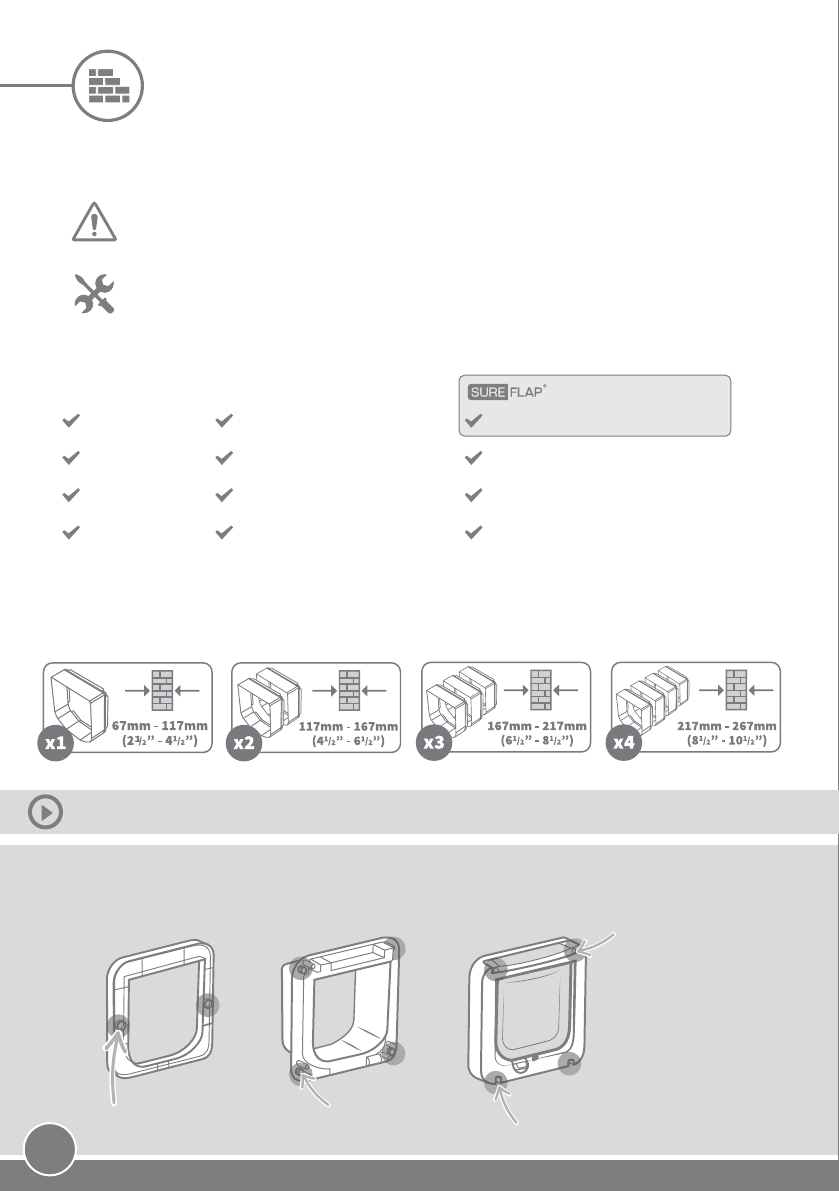 SURE FLAP®

x1
67mm - 117mm
($2^{1}/_{2}$" - $4^{1}/_{2}$")

x2
117mm - 167mm
($4^{1}/_{2}$" - $6^{1}/_{2}$")

x3
167mm - 217mm
($6^{1}/_{2}$" - $8^{1}/_{2}$")

x4
217mm - 267mm
($8^{1}/_{2}$" - $10^{1}/_{2}$")