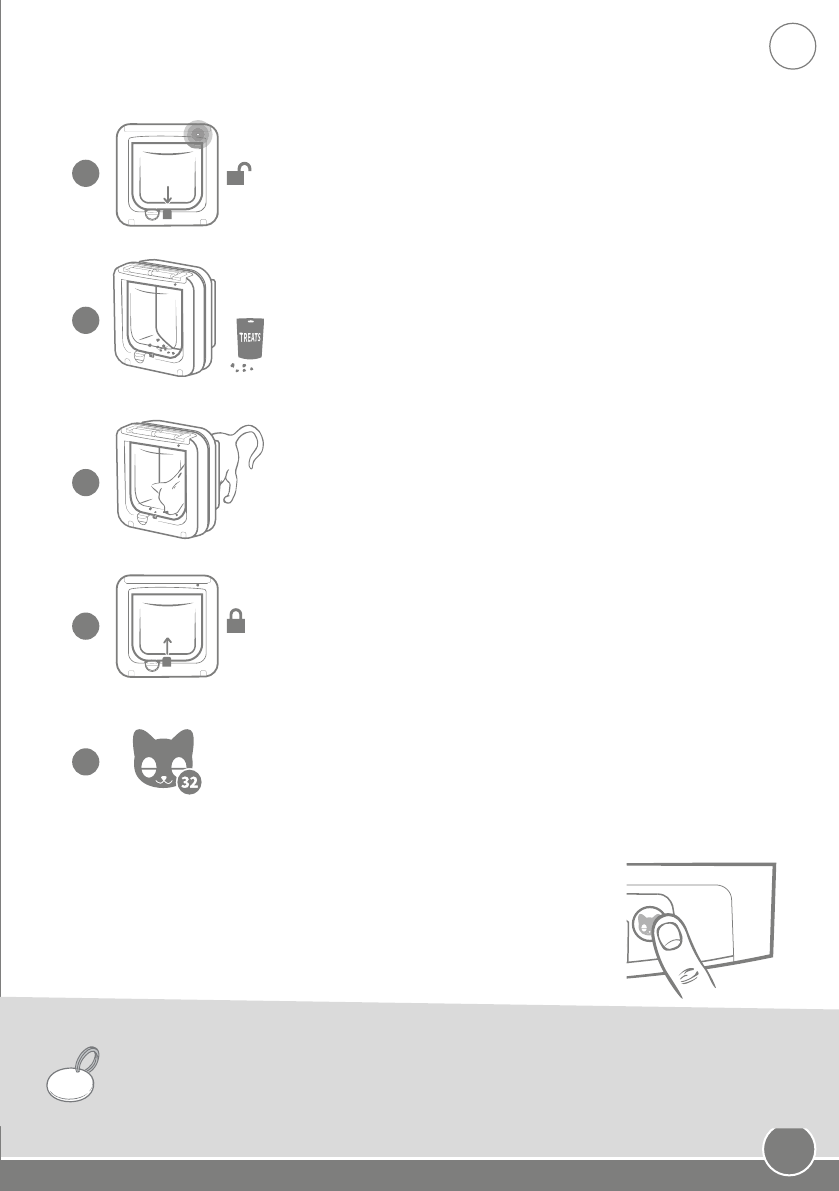 TREATS

32