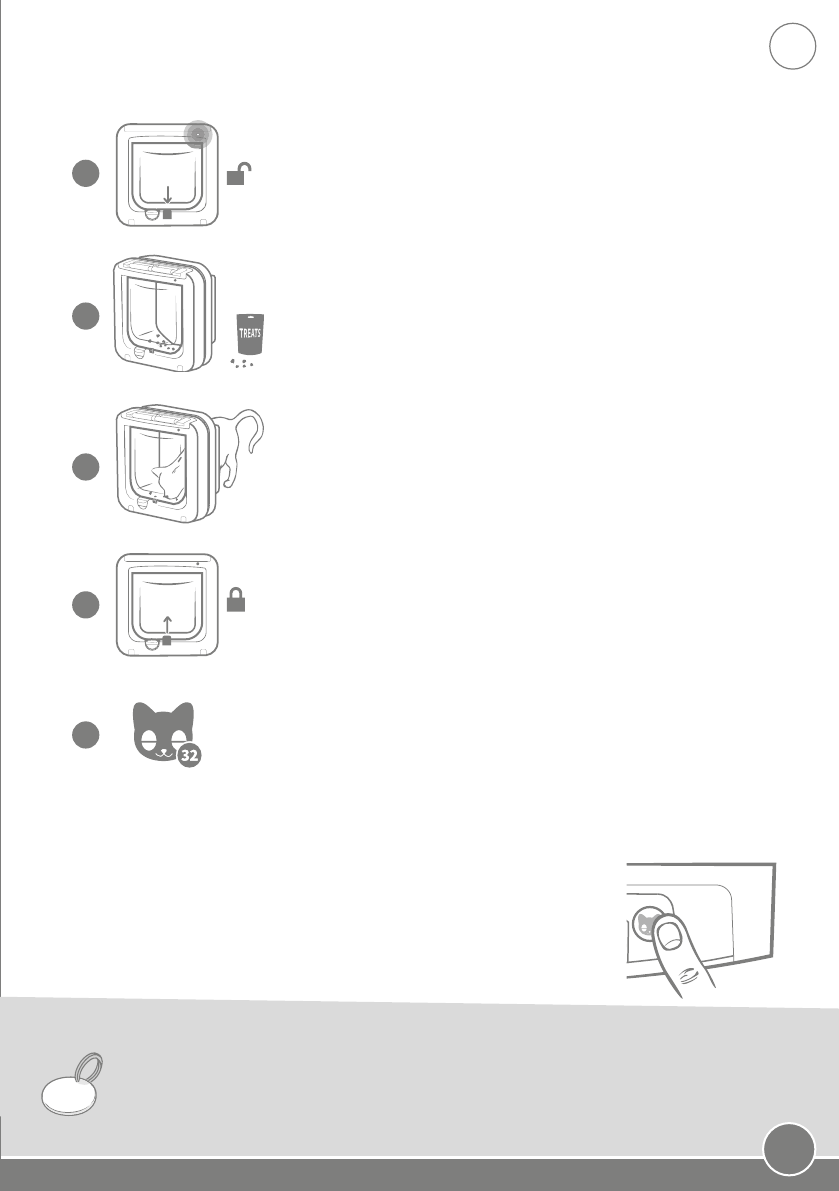 TREATS

32