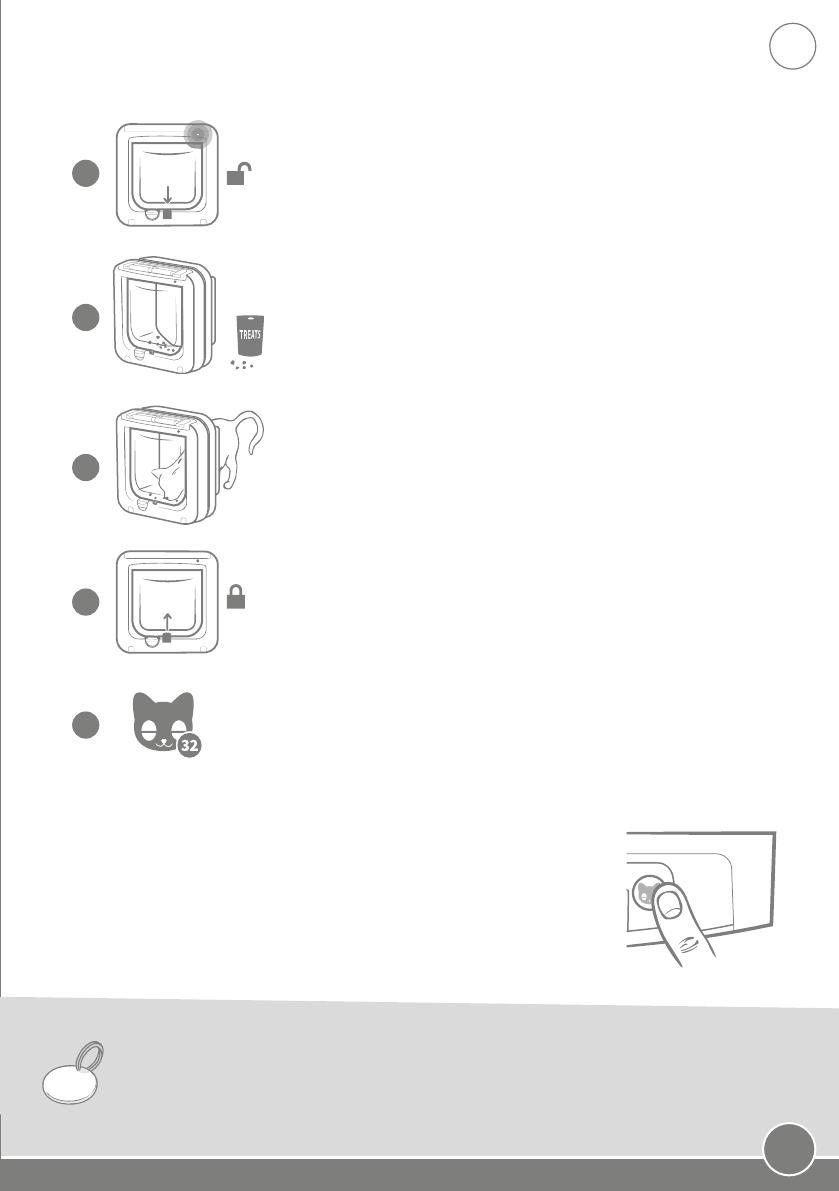 TREATS

32