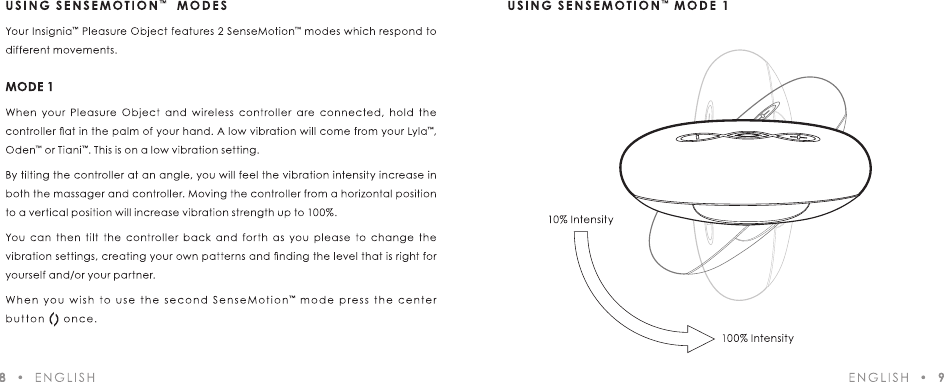 USING SENSEMOTION™ MODES

Your Insignia™ Pleasure Object features 2 SenseMotion™ modes which respond to different movements.

MODE 1

When your Pleasure Object and wireless controller are connected, hold the controller flat in the palm of your hand. A low vibration will come from your Lyla™, Oden™ or Tiani™. This is on a low vibration setting.

By tilting the controller at an angle, you will feel the vibration intensity increase in both the massager and controller. Moving the controller from a horizontal position to a vertical position will increase vibration strength up to 100%.

You can then tilt the controller back and forth as you please to change the vibration settings, creating your own patterns and finding the level that is right for yourself and/or your partner.

When you wish to use the second SenseMotion™ mode press the center button () once.

8 • ENGLISH

USING SENSEMOTION™ MODE 1

10% Intensity

100% Intensity

ENGLISH • 9