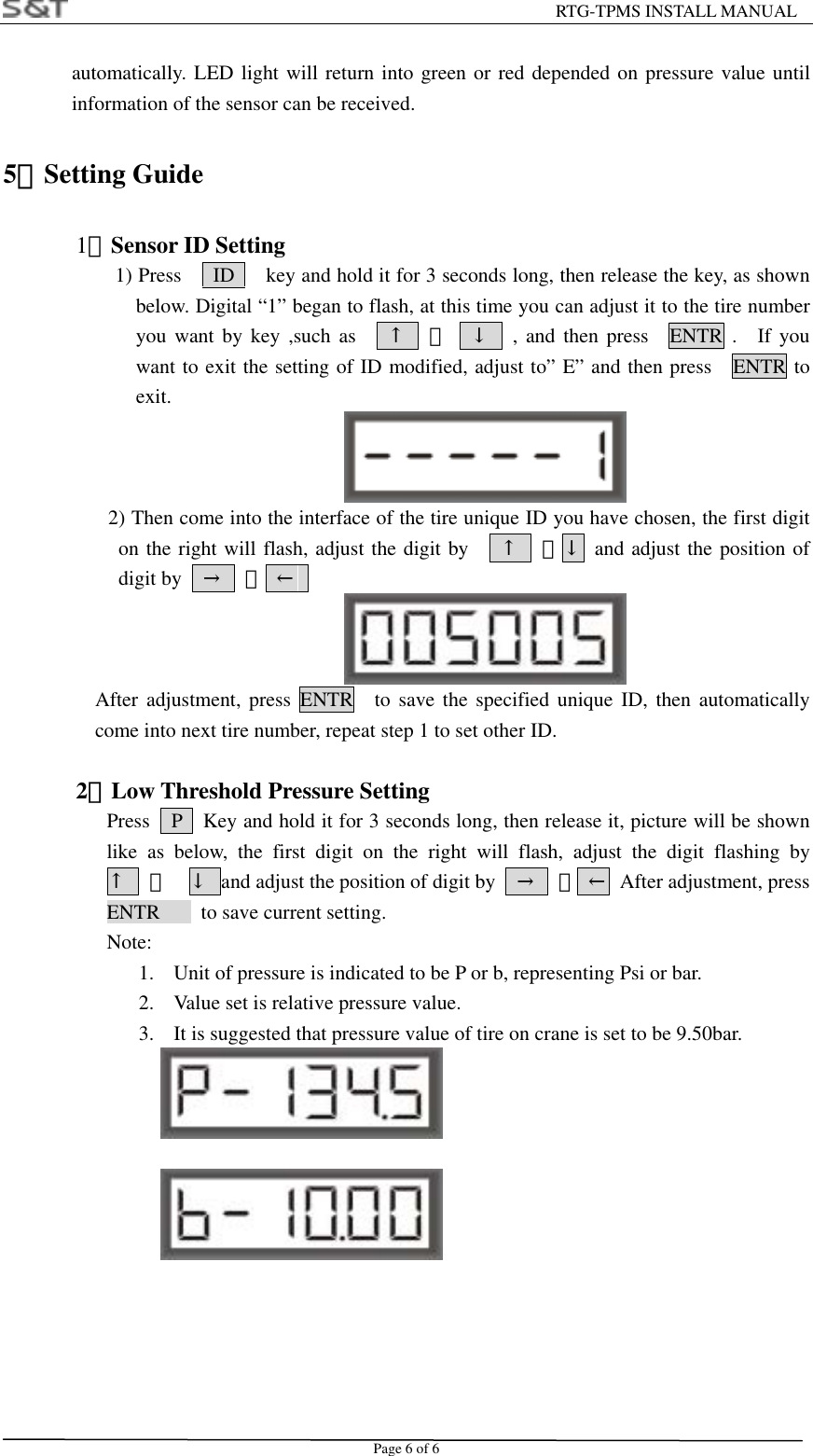 S&T

RTG-TPMS INSTALL MANUAL

automatically. LED light will return into green or red depended on pressure value until information of the sensor can be received.

5、Setting Guide

1、Sensor ID Setting

1) Press ID key and hold it for 3 seconds long, then release the key, as shown below. Digital “1” began to flash, at this time you can adjust it to the tire number you want by key ,such as ↑ 、 ↓ , and then press ENTR . If you want to exit the setting of ID modified, adjust to” E” and then press ENTR to exit.

-----1

2) Then come into the interface of the tire unique ID you have chosen, the first digit on the right will flash, adjust the digit by ↑ 、↓ and adjust the position of digit by → 、←

005005

After adjustment, press ENTR to save the specified unique ID, then automatically come into next tire number, repeat step 1 to set other ID.

2、Low Threshold Pressure Setting

Press P Key and hold it for 3 seconds long, then release it, picture will be shown like as below, the first digit on the right will flash, adjust the digit flashing by ↑ 、 ↓ and adjust the position of digit by → 、← After adjustment, press ENTR to save current setting.

Note:

1. Unit of pressure is indicated to be P or b, representing Psi or bar.
2. Value set is relative pressure value.
3. It is suggested that pressure value of tire on crane is set to be 9.50bar.

P- 134.5

b- 10.00

Page 6 of 6