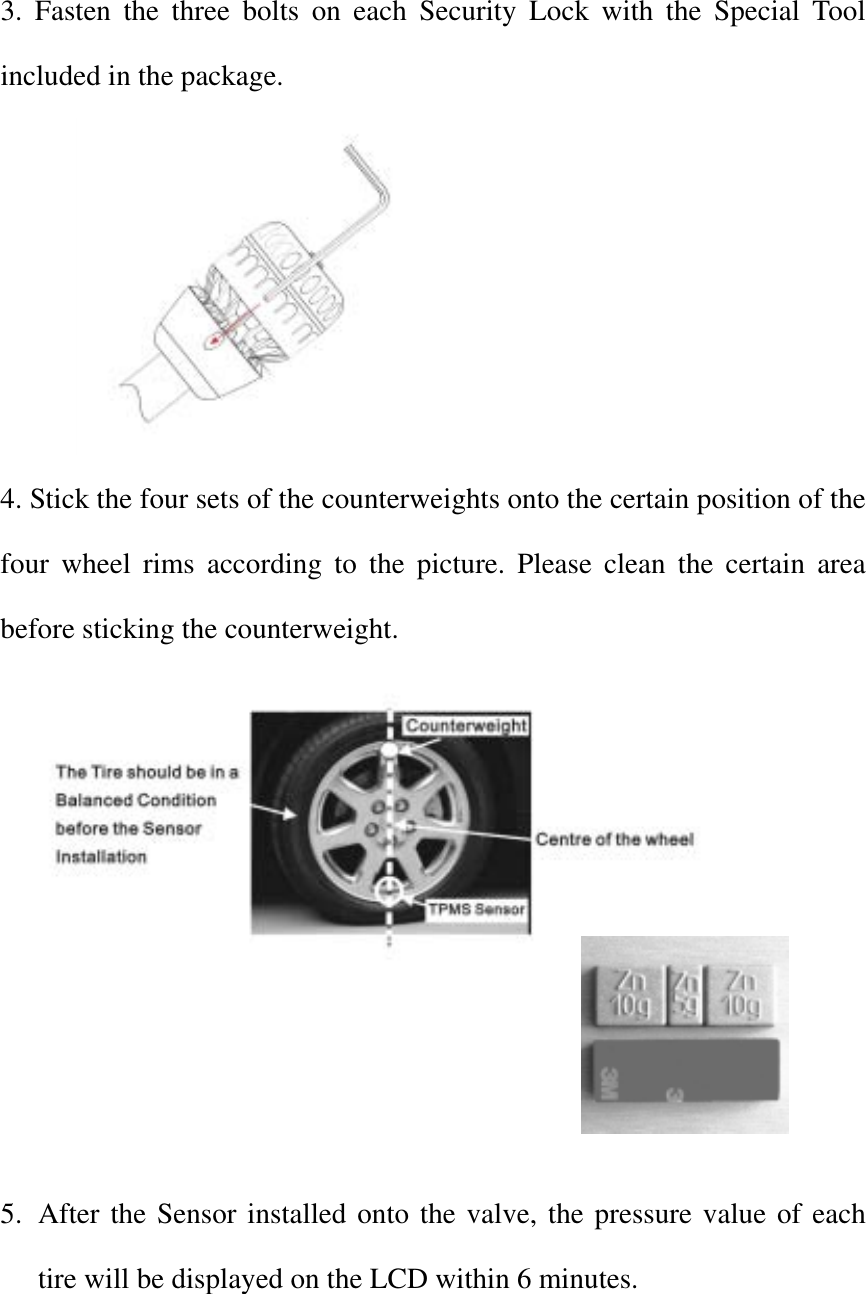 3. Fasten the three bolts on each Security Lock with the Special Tool included in the package.

4. Stick the four sets of the counterweights onto the certain position of the four wheel rims according to the picture. Please clean the certain area before sticking the counterweight.

The Tire should be in a Balanced Condition before the Sensor Installation

Counterweight

Centre of the wheel

TPMS Sensor

Zn 10g

Zn 5g

Zn 10g

3M

3

5. After the Sensor installed onto the valve, the pressure value of each tire will be displayed on the LCD within 6 minutes.