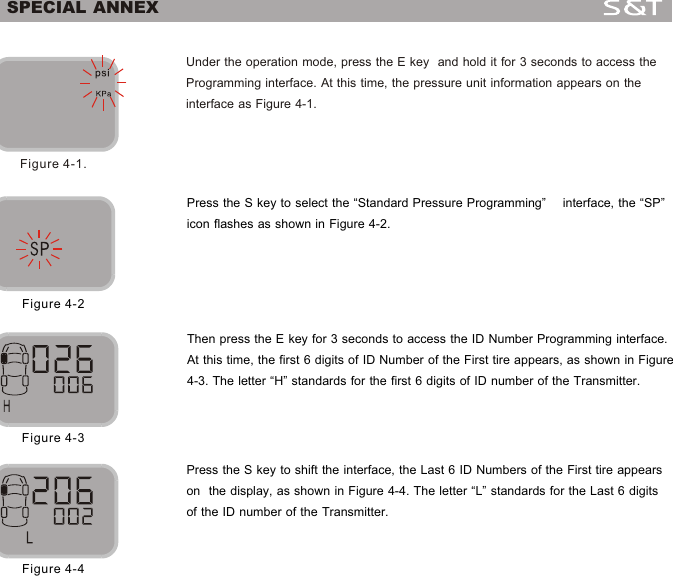 SPECIAL ANNEX

S&T

psi
KPa

Figure 4-1.

Under the operation mode, press the E key and hold it for 3 seconds to access the Programming interface. At this time, the pressure unit information appears on the interface as Figure 4-1.

SP

Figure 4-2

Press the S key to select the “Standard Pressure Programming” interface, the “SP” icon flashes as shown in Figure 4-2.

026
006
H

Figure 4-3

Then press the E key for 3 seconds to access the ID Number Programming interface. At this time, the first 6 digits of ID Number of the First tire appears, as shown in Figure 4-3. The letter “H” standards for the first 6 digits of ID number of the Transmitter.

206
002
L

Figure 4-4

Press the S key to shift the interface, the Last 6 ID Numbers of the First tire appears on the display, as shown in Figure 4-4. The letter “L” standards for the Last 6 digits of the ID number of the Transmitter.