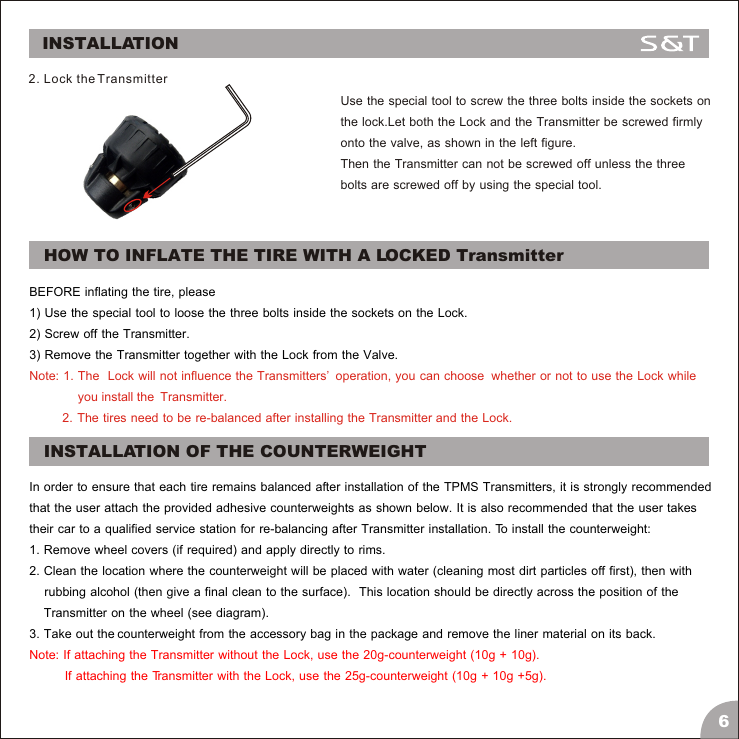 INSTALLATION

S&T

2. Lock the Transmitter

Use the special tool to screw the three bolts inside the sockets on the lock.Let both the Lock and the Transmitter be screwed firmly onto the valve, as shown in the left figure.
Then the Transmitter can not be screwed off unless the three bolts are screwed off by using the special tool.

HOW TO INFLATE THE TIRE WITH A LOCKED Transmitter

BEFORE inflating the tire, please
1) Use the special tool to loose the three bolts inside the sockets on the Lock.
2) Screw off the Transmitter.
3) Remove the Transmitter together with the Lock from the Valve.
Note: 1. The Lock will not influence the Transmitters' operation, you can choose whether or not to use the Lock while you install the Transmitter.
2. The tires need to be re-balanced after installing the Transmitter and the Lock.

INSTALLATION OF THE COUNTERWEIGHT

In order to ensure that each tire remains balanced after installation of the TPMS Transmitters, it is strongly recommended that the user attach the provided adhesive counterweights as shown below. It is also recommended that the user takes their car to a qualified service station for re-balancing after Transmitter installation. To install the counterweight:
1. Remove wheel covers (if required) and apply directly to rims.
2. Clean the location where the counterweight will be placed with water (cleaning most dirt particles off first), then with rubbing alcohol (then give a final clean to the surface). This location should be directly across the position of the Transmitter on the wheel (see diagram).
3. Take out the counterweight from the accessory bag in the package and remove the liner material on its back.
Note: If attaching the Transmitter without the Lock, use the 20g-counterweight (10g + 10g).
If attaching the Transmitter with the Lock, use the 25g-counterweight (10g + 10g +5g).

6