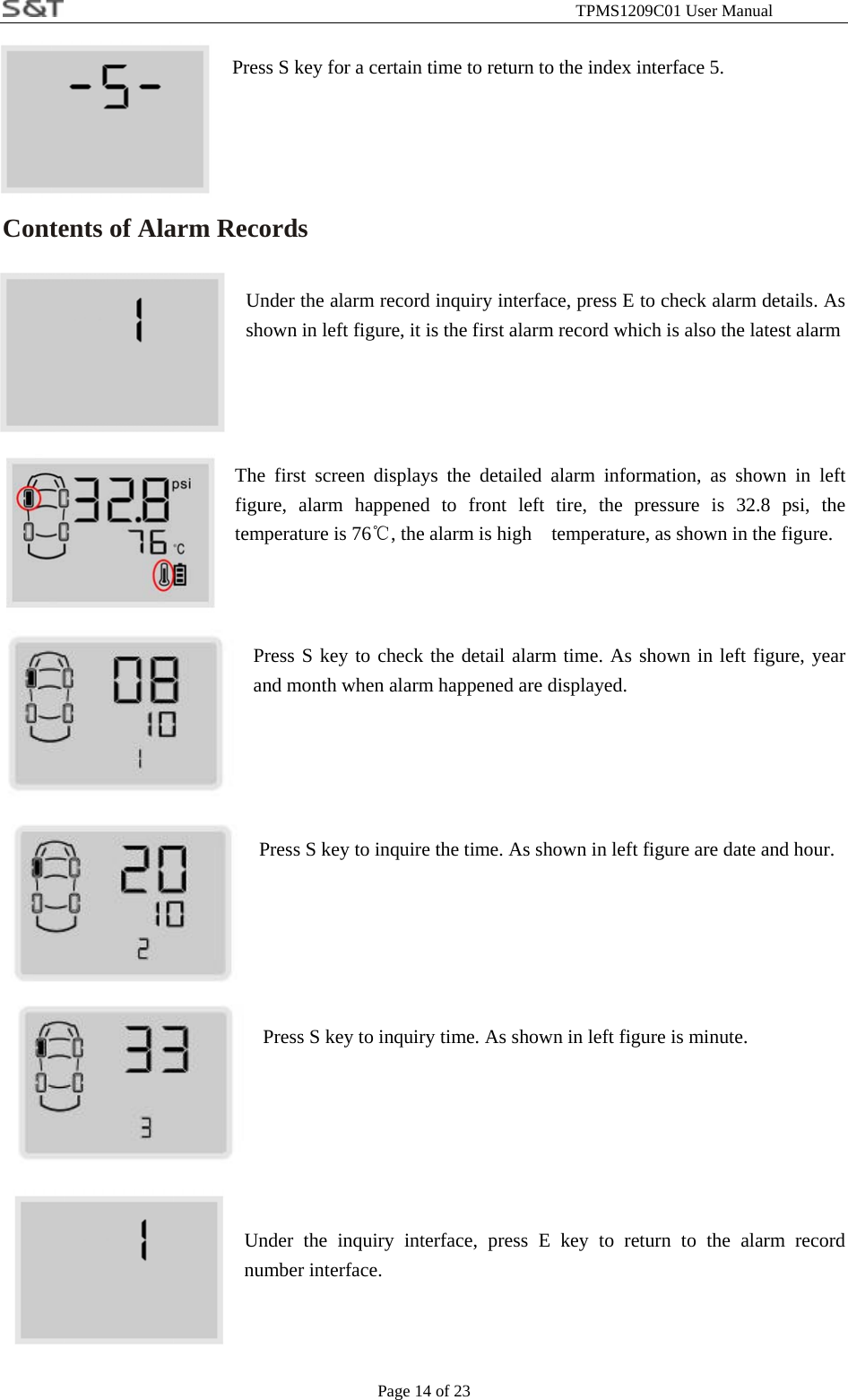 S&T TPMS1209C01 User Manual

-5-

Press S key for a certain time to return to the index interface 5.

Contents of Alarm Records

1

Under the alarm record inquiry interface, press E to check alarm details. As shown in left figure, it is the first alarm record which is also the latest alarm

32.8 psi
76 ℃

The first screen displays the detailed alarm information, as shown in left figure, alarm happened to front left tire, the pressure is 32.8 psi, the temperature is 76℃, the alarm is high temperature, as shown in the figure.

08
10
1

Press S key to check the detail alarm time. As shown in left figure, year and month when alarm happened are displayed.

20
10
2

Press S key to inquire the time. As shown in left figure are date and hour.

33
3

Press S key to inquiry time. As shown in left figure is minute.

1

Under the inquiry interface, press E key to return to the alarm record number interface.

Page 14 of 23