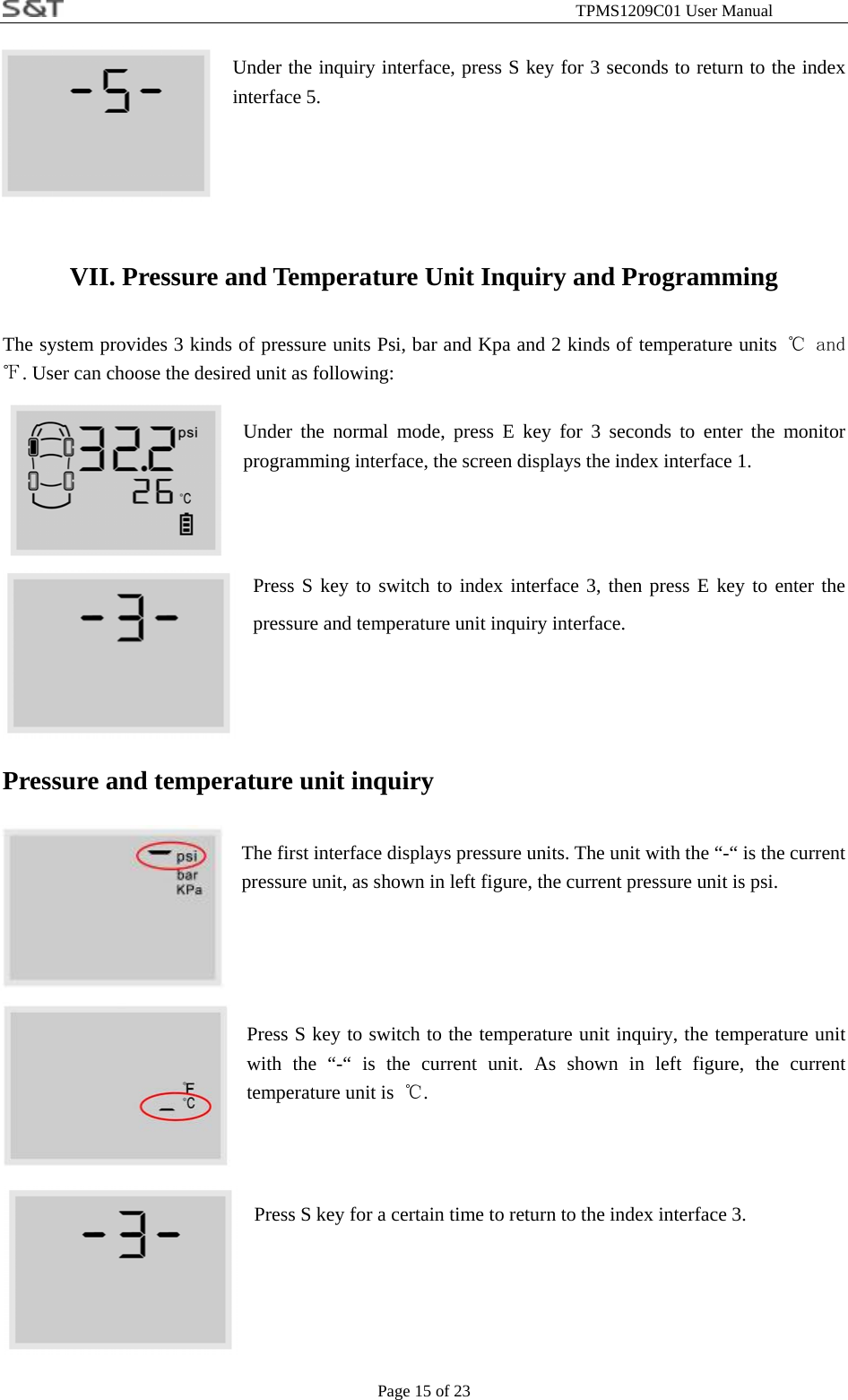 S&T

TPMS1209C01 User Manual

-5-

Under the inquiry interface, press S key for 3 seconds to return to the index interface 5.

VII. Pressure and Temperature Unit Inquiry and Programming

The system provides 3 kinds of pressure units Psi, bar and Kpa and 2 kinds of temperature units ℃ and ℉. User can choose the desired unit as following:

32.2 psi
26 ℃

Under the normal mode, press E key for 3 seconds to enter the monitor programming interface, the screen displays the index interface 1.

-3-

Press S key to switch to index interface 3, then press E key to enter the pressure and temperature unit inquiry interface.

Pressure and temperature unit inquiry

psi
bar
KPa

The first interface displays pressure units. The unit with the “-“ is the current pressure unit, as shown in left figure, the current pressure unit is psi.

℉
℃

Press S key to switch to the temperature unit inquiry, the temperature unit with the “-“ is the current unit. As shown in left figure, the current temperature unit is ℃.

-3-

Press S key for a certain time to return to the index interface 3.

Page 15 of 23