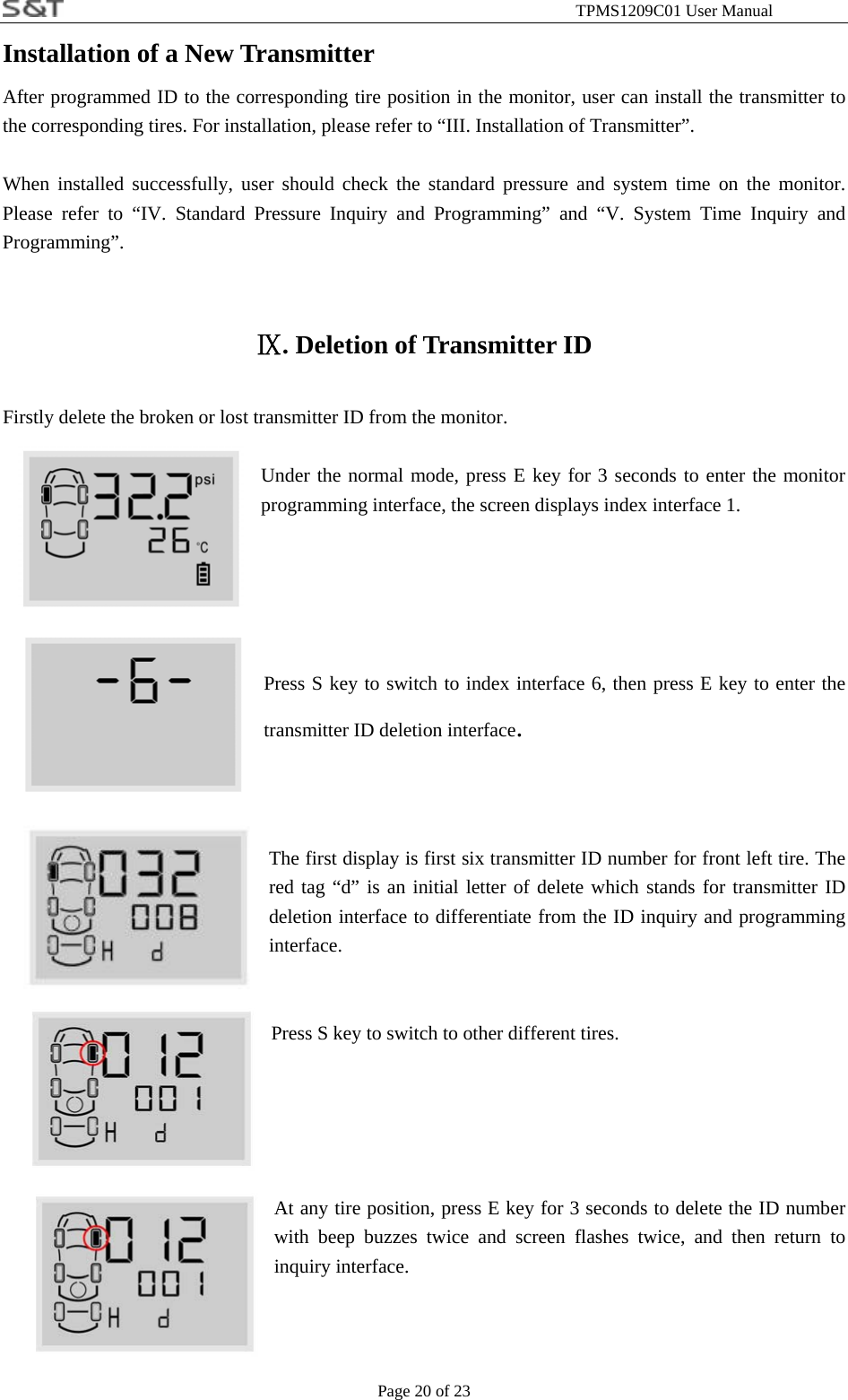 S&T

TPMS1209C01 User Manual

Installation of a New Transmitter

After programmed ID to the corresponding tire position in the monitor, user can install the transmitter to the corresponding tires. For installation, please refer to “III. Installation of Transmitter”.

When installed successfully, user should check the standard pressure and system time on the monitor. Please refer to “IV. Standard Pressure Inquiry and Programming” and “V. System Time Inquiry and Programming”.

Ⅸ. Deletion of Transmitter ID

Firstly delete the broken or lost transmitter ID from the monitor.

32.2 psi
26 °C

Under the normal mode, press E key for 3 seconds to enter the monitor programming interface, the screen displays index interface 1.

-6-

Press S key to switch to index interface 6, then press E key to enter the transmitter ID deletion interface.

032
008
H d

The first display is first six transmitter ID number for front left tire. The red tag “d” is an initial letter of delete which stands for transmitter ID deletion interface to differentiate from the ID inquiry and programming interface.

012
001
H d

Press S key to switch to other different tires.

012
001
H d

At any tire position, press E key for 3 seconds to delete the ID number with beep buzzes twice and screen flashes twice, and then return to inquiry interface.

Page 20 of 23