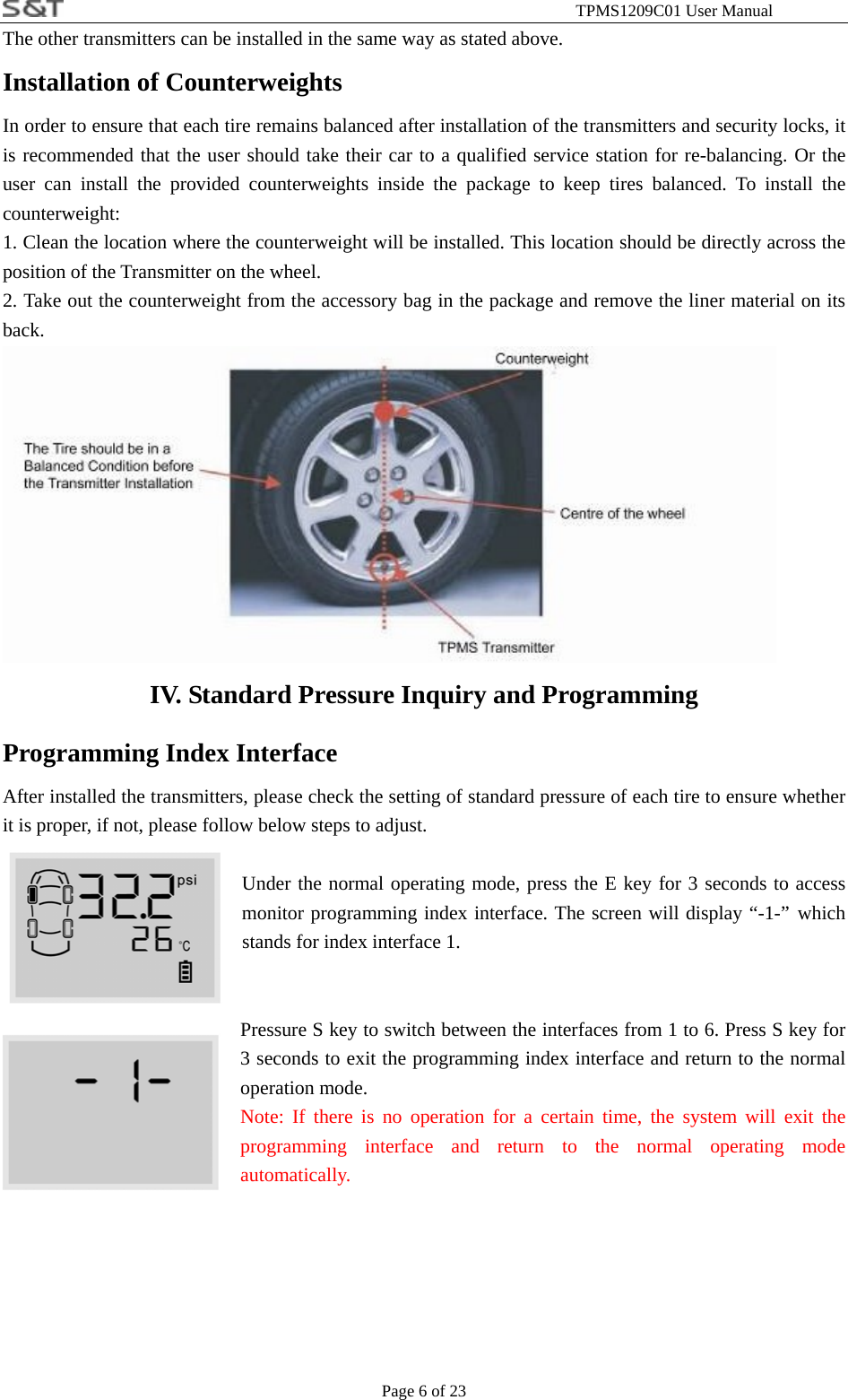 S&T

TPMS1209C01 User Manual

The other transmitters can be installed in the same way as stated above.

Installation of Counterweights

In order to ensure that each tire remains balanced after installation of the transmitters and security locks, it is recommended that the user should take their car to a qualified service station for re-balancing. Or the user can install the provided counterweights inside the package to keep tires balanced. To install the counterweight:

1. Clean the location where the counterweight will be installed. This location should be directly across the position of the Transmitter on the wheel.

2. Take out the counterweight from the accessory bag in the package and remove the liner material on its back.

Counterweight

The Tire should be in a Balanced Condition before the Transmitter Installation

Centre of the wheel

TPMS Transmitter

IV. Standard Pressure Inquiry and Programming

Programming Index Interface

After installed the transmitters, please check the setting of standard pressure of each tire to ensure whether it is proper, if not, please follow below steps to adjust.

32.2 psi
26 °C

Under the normal operating mode, press the E key for 3 seconds to access monitor programming index interface. The screen will display “-1-” which stands for index interface 1.

- 1-

Pressure S key to switch between the interfaces from 1 to 6. Press S key for 3 seconds to exit the programming index interface and return to the normal operation mode.

Note: If there is no operation for a certain time, the system will exit the programming interface and return to the normal operating mode automatically.

Page 6 of 23