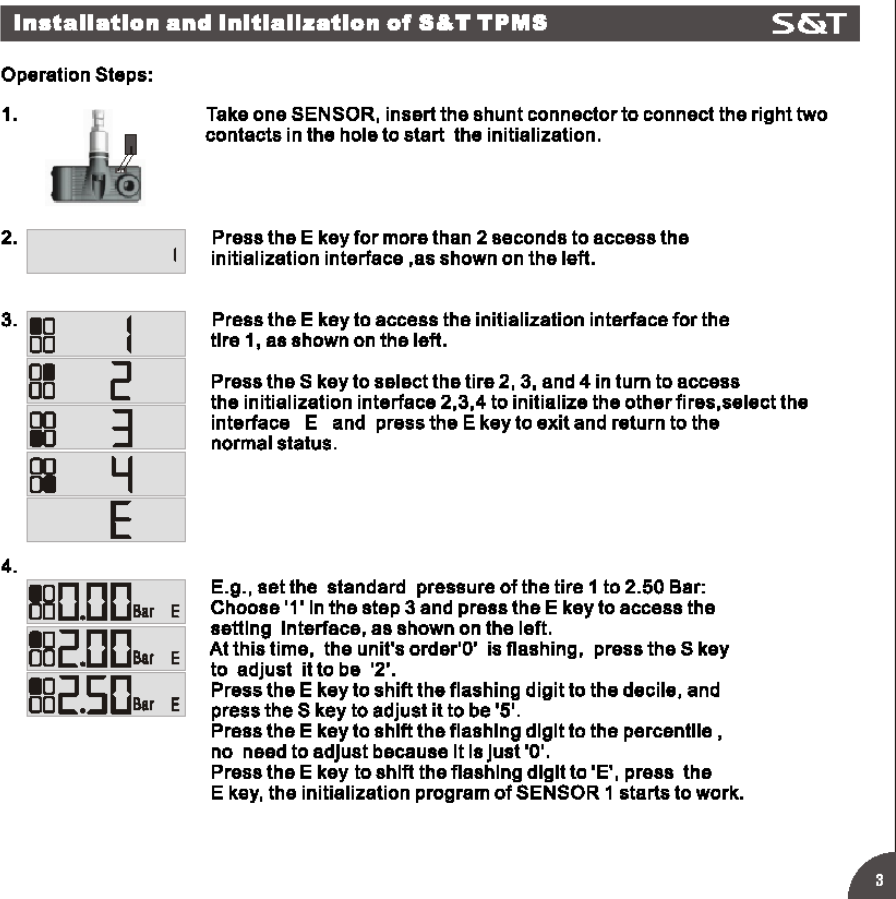 Installation and Initialization of S&T TPMS S&T

Operation Steps:

1. Take one SENSOR, insert the shunt connector to connect the right two contacts in the hole to start the initialization.

2. 1 Press the E key for more than 2 seconds to access the initialization interface ,as shown on the left.

3. 1 2 3 4 E Press the E key to access the initialization interface for the tire 1, as shown on the left.

Press the S key to select the tire 2, 3, and 4 in turn to access the initialization interface 2,3,4 to initialize the other fires,select the interface E and press the E key to exit and return to the normal status.

4.

0.00 Bar E
2.00 Bar E
2.50 Bar E

E.g., set the standard pressure of the tire 1 to 2.50 Bar:
Choose '1' in the step 3 and press the E key to access the setting interface, as shown on the left.
At this time, the unit's order'0' is flashing, press the S key to adjust it to be '2'.
Press the E key to shift the flashing digit to the decile, and press the S key to adjust it to be '5'.
Press the E key to shift the flashing digit to the percentile , no need to adjust because it is just '0'.
Press the E key to shift the flashing digit to 'E', press the E key, the initialization program of SENSOR 1 starts to work.

3