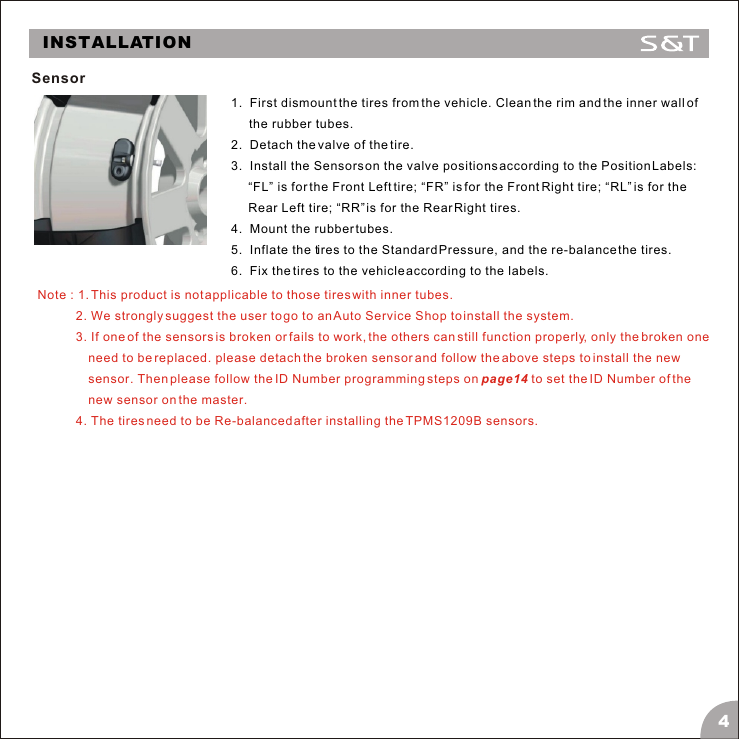 INSTALLATION S&T

Sensor

1. First dismount the tires from the vehicle. Clean the rim and the inner wall of the rubber tubes.
2. Detach the valve of the tire.
3. Install the Sensors on the valve positions according to the Position Labels: “FL” is for the Front Left tire; “FR” is for the Front Right tire; “RL” is for the Rear Left tire; “RR” is for the Rear Right tires.
4. Mount the rubber tubes.
5. Inflate the tires to the Standard Pressure, and the re-balance the tires.
6. Fix the tires to the vehicle according to the labels.

Note : 1. This product is not applicable to those tires with inner tubes.
2. We strongly suggest the user to go to an Auto Service Shop to install the system.
3. If one of the sensors is broken or fails to work, the others can still function properly, only the broken one need to be replaced. please detach the broken sensor and follow the above steps to install the new sensor. Then please follow the ID Number programming steps on page14 to set the ID Number of the new sensor on the master.
4. The tires need to be Re-balanced after installing the TPMS1209B sensors.

4