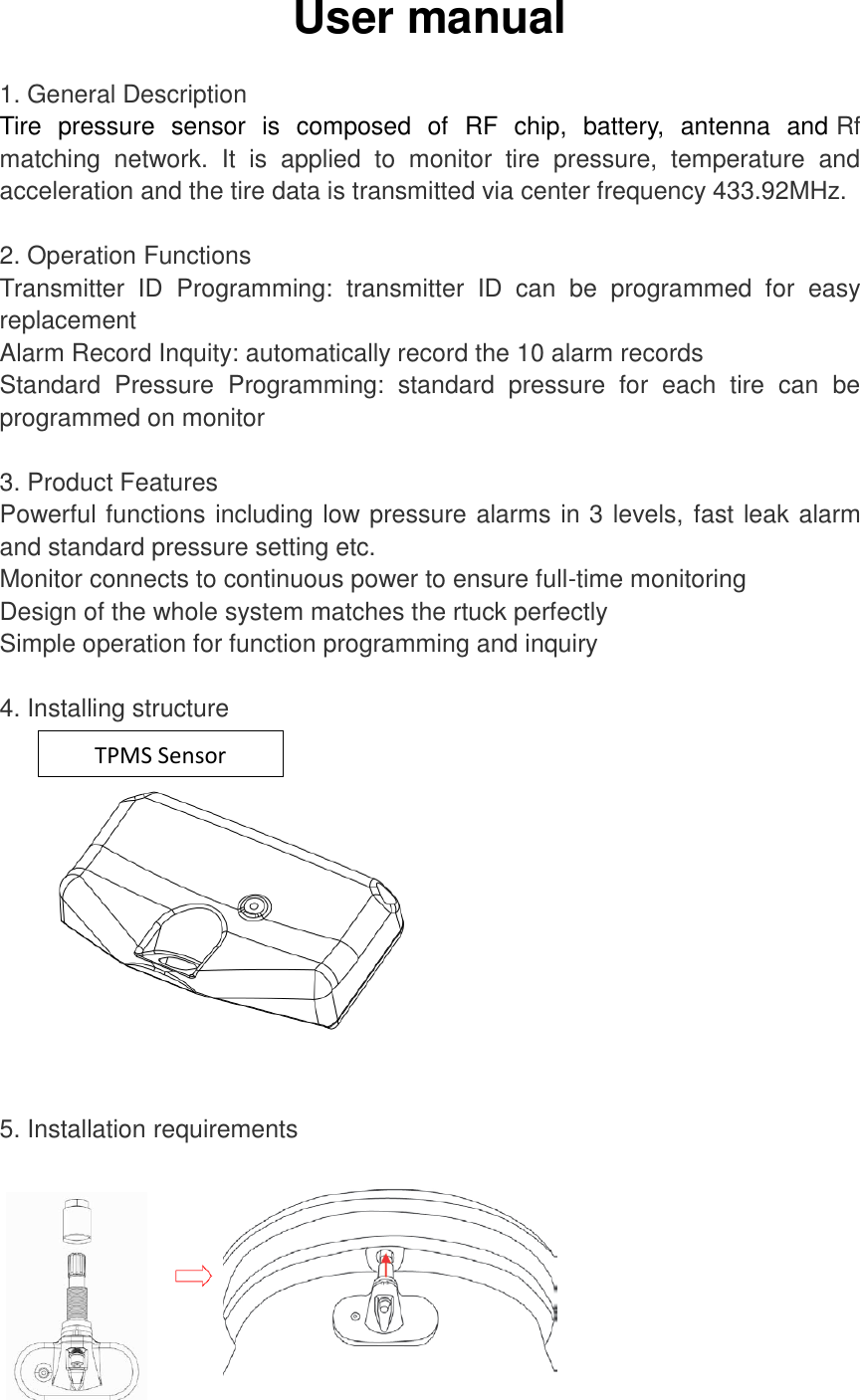 User manual

1. General Description
Tire pressure sensor is composed of RF chip, battery, antenna and Rf matching network. It is applied to monitor tire pressure, temperature and acceleration and the tire data is transmitted via center frequency 433.92MHz.

2. Operation Functions
Transmitter ID Programming: transmitter ID can be programmed for easy replacement
Alarm Record Inquity: automatically record the 10 alarm records
Standard Pressure Programming: standard pressure for each tire can be programmed on monitor

3. Product Features
Powerful functions including low pressure alarms in 3 levels, fast leak alarm and standard pressure setting etc.
Monitor connects to continuous power to ensure full-time monitoring
Design of the whole system matches the rtuck perfectly
Simple operation for function programming and inquiry

4. Installing structure

TPMS Sensor

5. Installation requirements