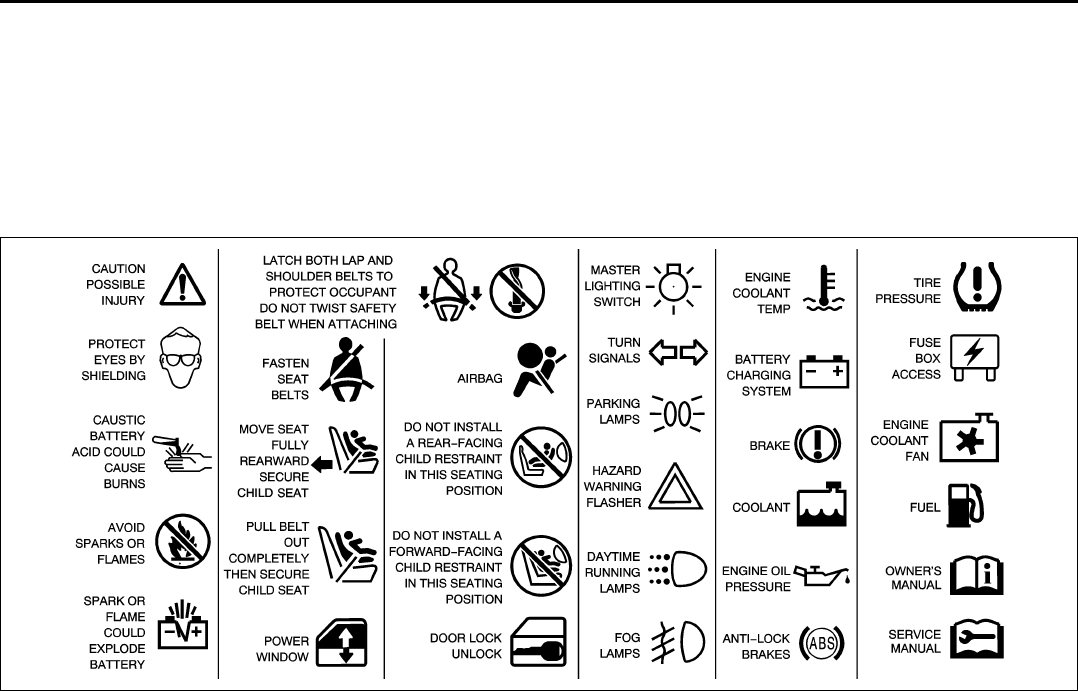 CAUTION POSSIBLE INJURY

PROTECT EYES BY SHIELDING

CAUSTIC BATTERY ACID COULD CAUSE BURNS

AVOID SPARKS OR FLAMES

SPARK OR FLAME COULD EXPLODE BATTERY

LATCH BOTH LAP AND SHOULDER BELTS TO PROTECT OCCUPANT DO NOT TWIST SAFETY BELT WHEN ATTACHING

FASTEN SEAT BELTS

MOVE SEAT FULLY REARWARD SECURE CHILD SEAT

PULL BELT OUT COMPLETELY THEN SECURE CHILD SEAT

POWER WINDOW

AIRBAG

DO NOT INSTALL A REAR-FACING CHILD RESTRAINT IN THIS SEATING POSITION

DO NOT INSTALL A FORWARD-FACING CHILD RESTRAINT IN THIS SEATING POSITION

DOOR LOCK UNLOCK

MASTER LIGHTING SWITCH

TURN SIGNALS

PARKING LAMPS

HAZARD WARNING FLASHER

DAYTIME RUNNING LAMPS

FOG LAMPS

ENGINE COOLANT TEMP

BATTERY CHARGING SYSTEM

BRAKE

COOLANT

ENGINE OIL PRESSURE

ANTI-LOCK BRAKES

ABS

TIRE PRESSURE

FUSE BOX ACCESS

ENGINE COOLANT FAN

FUEL

OWNER'S MANUAL

SERVICE MANUAL