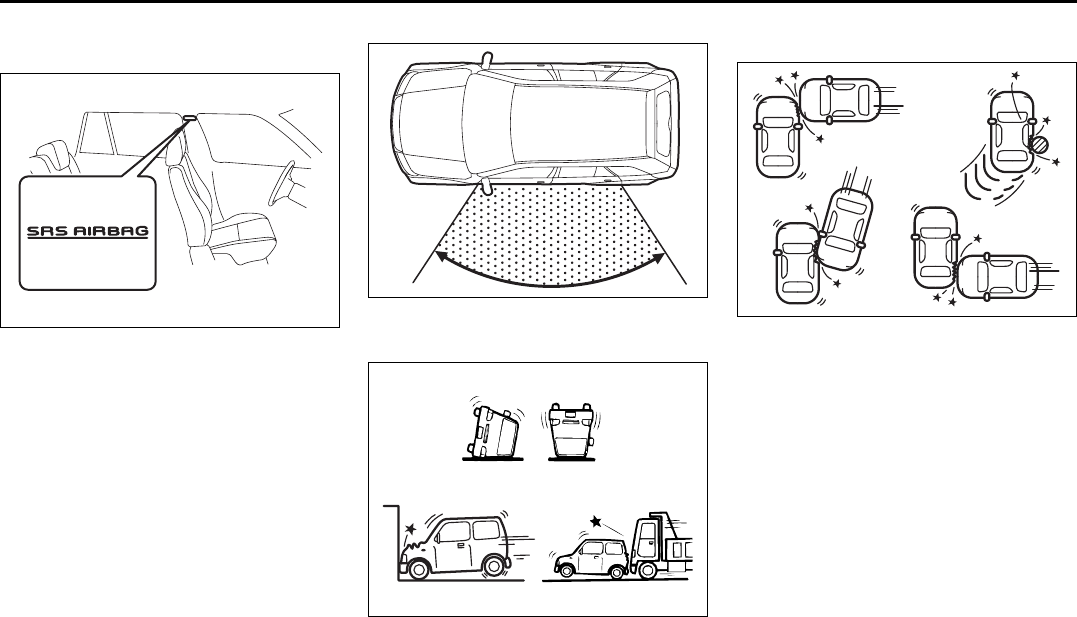 SRS AIRBAG