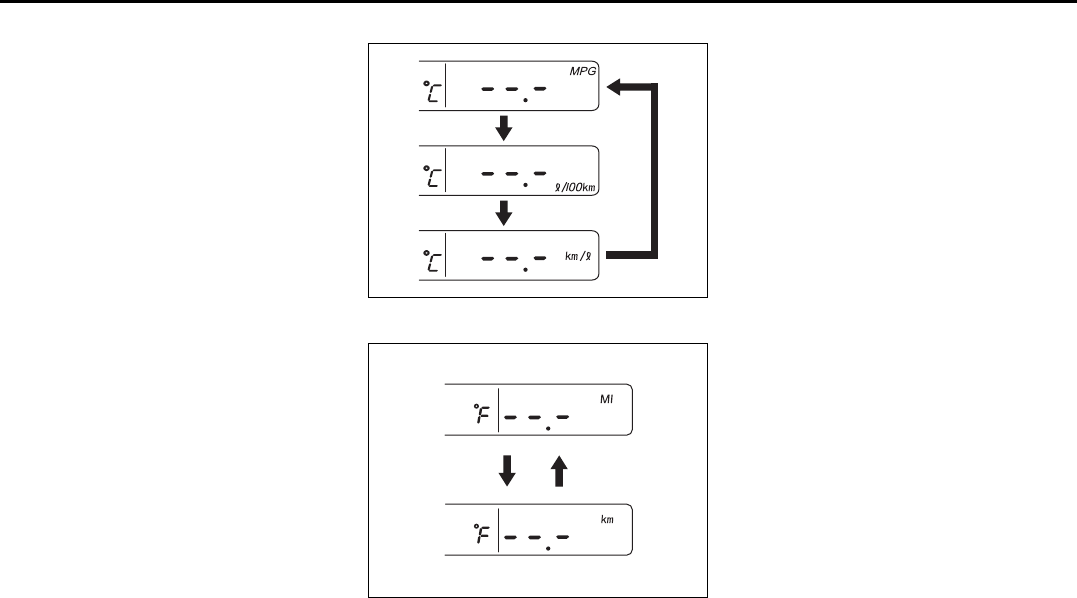 °C --.- MPG

°C --.- ℓ/100km

°C --.- km/ℓ

°F --.- MI

°F --.- km