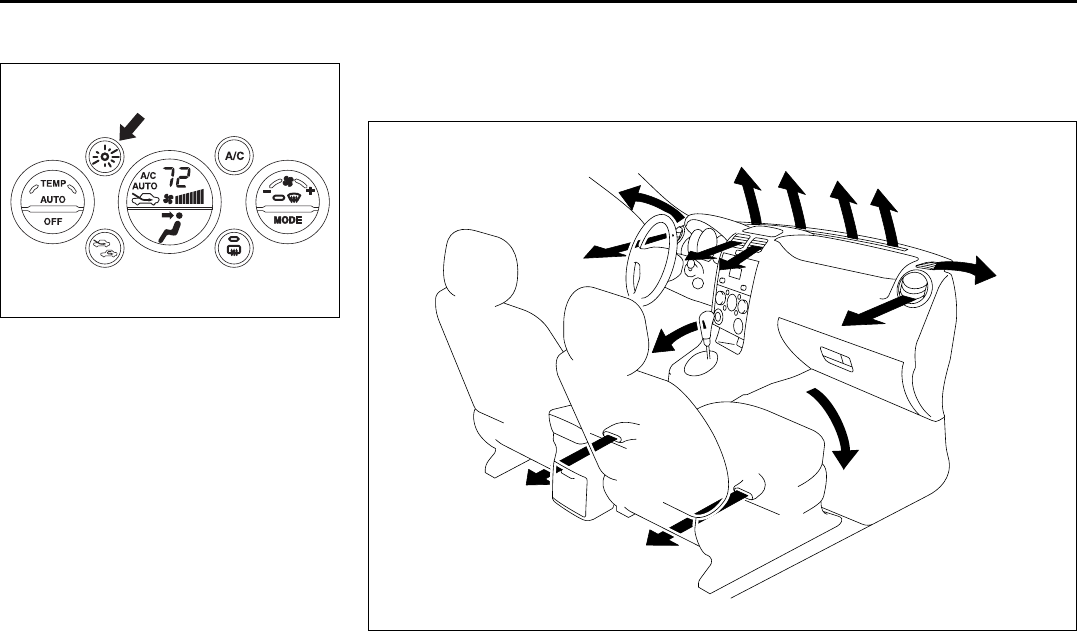 TEMP
AUTO
OFF
A/C
AUTO
72
A/C
MODE