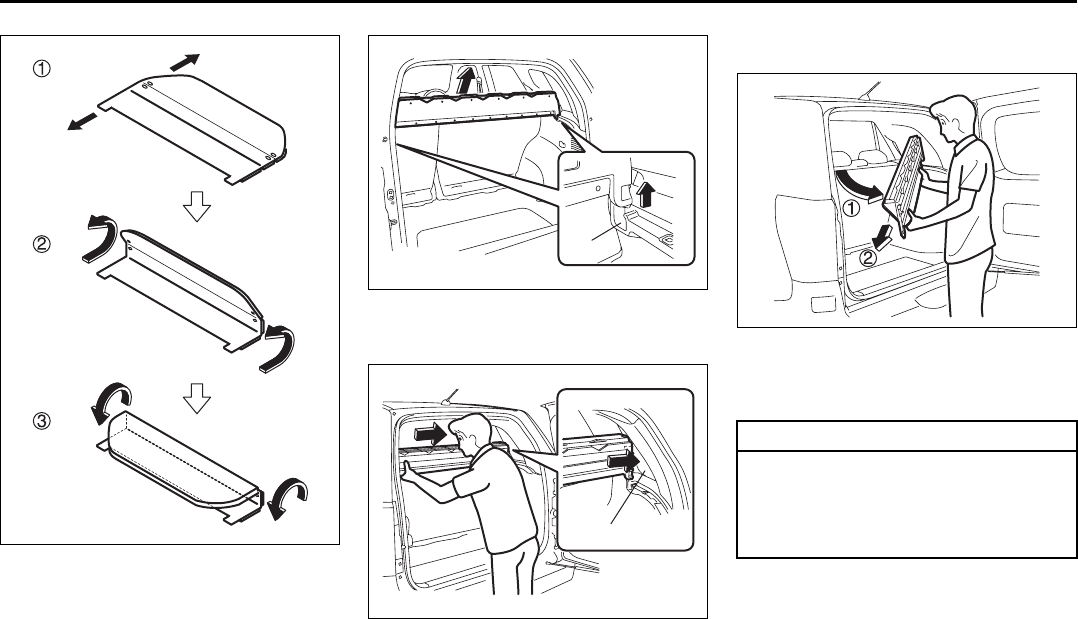 ①

②

③

①

②