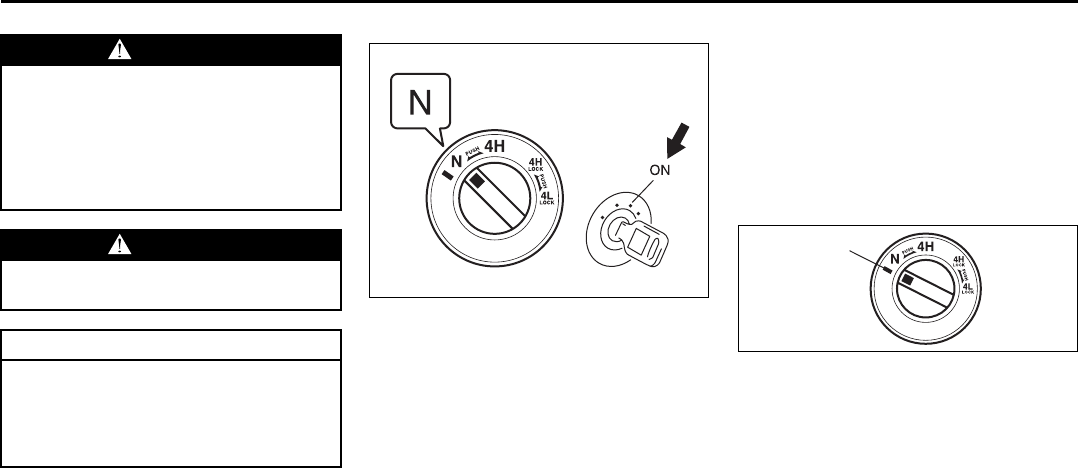 N

N PUSH 4H

4H LOCK

PUSH

4L LOCK

ON

N PUSH 4H

4H LOCK

PUSH

4L LOCK