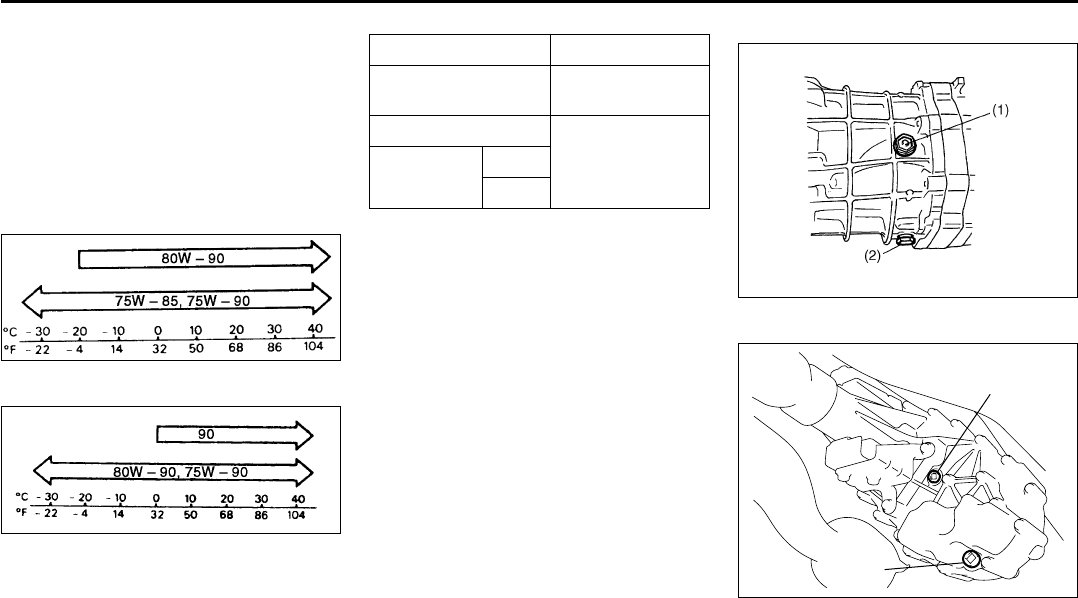 80W – 90

75W – 85, 75W – 90

°C – 30 – 20 – 10 0 10 20 30 40
°F – 22 – 4 14 32 50 68 86 104

90

80W – 90, 75W – 90

°C – 30 – 20 – 10 0 10 20 30 40
°F – 22 – 4 14 32 50 68 86 104

(1)

(2)