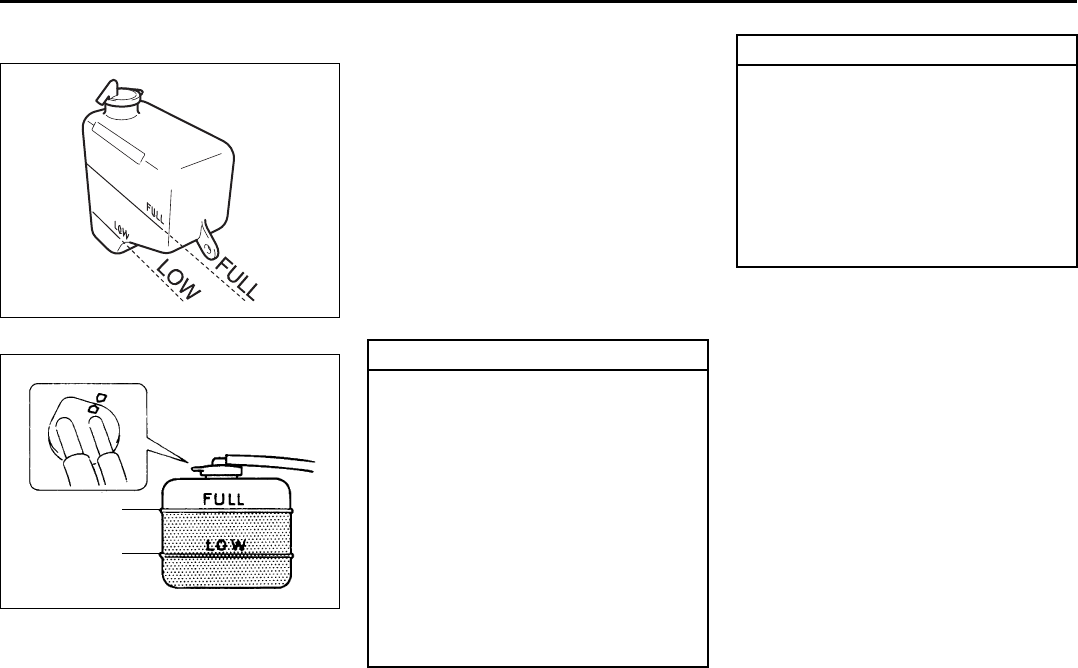 FULL
LOW
LOW
FULL

FULL
LOW