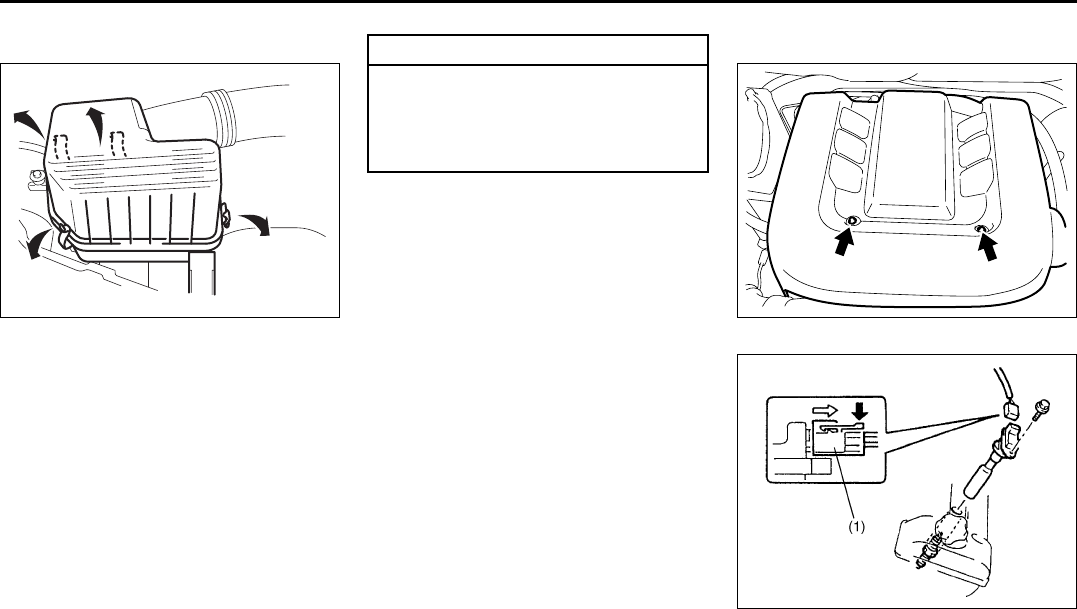 (1)