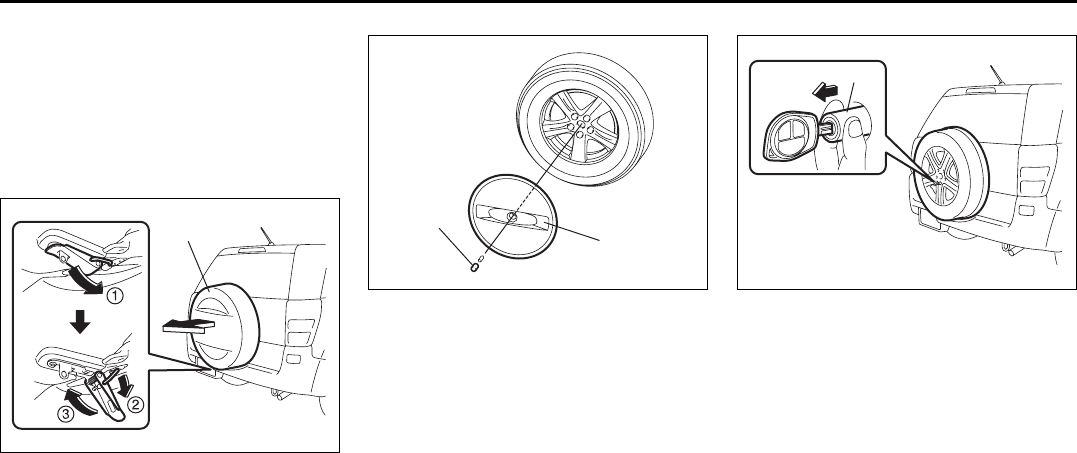 ①
②
③